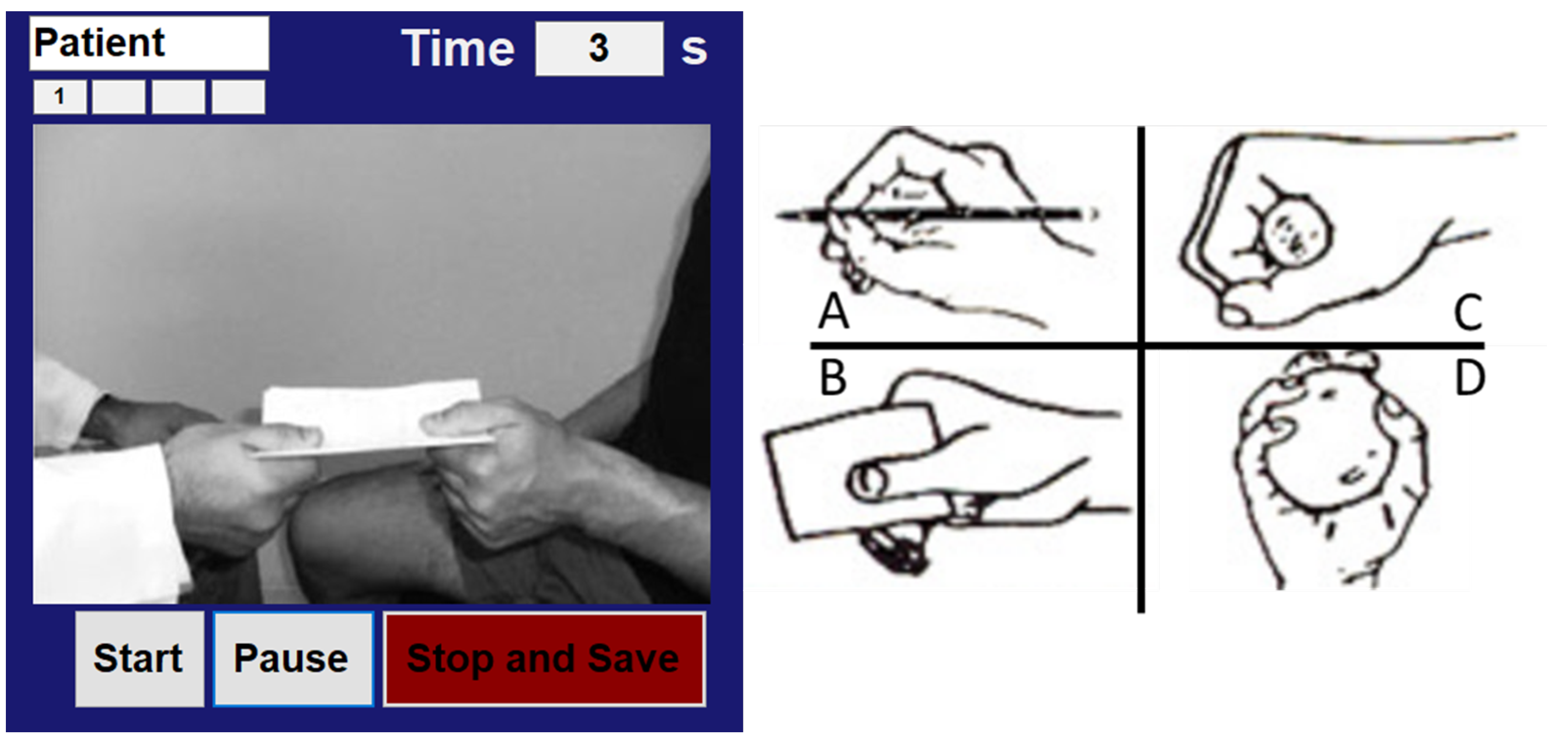 Patient

Time 3 s

1

Start Pause Stop and Save

A

C

B

D