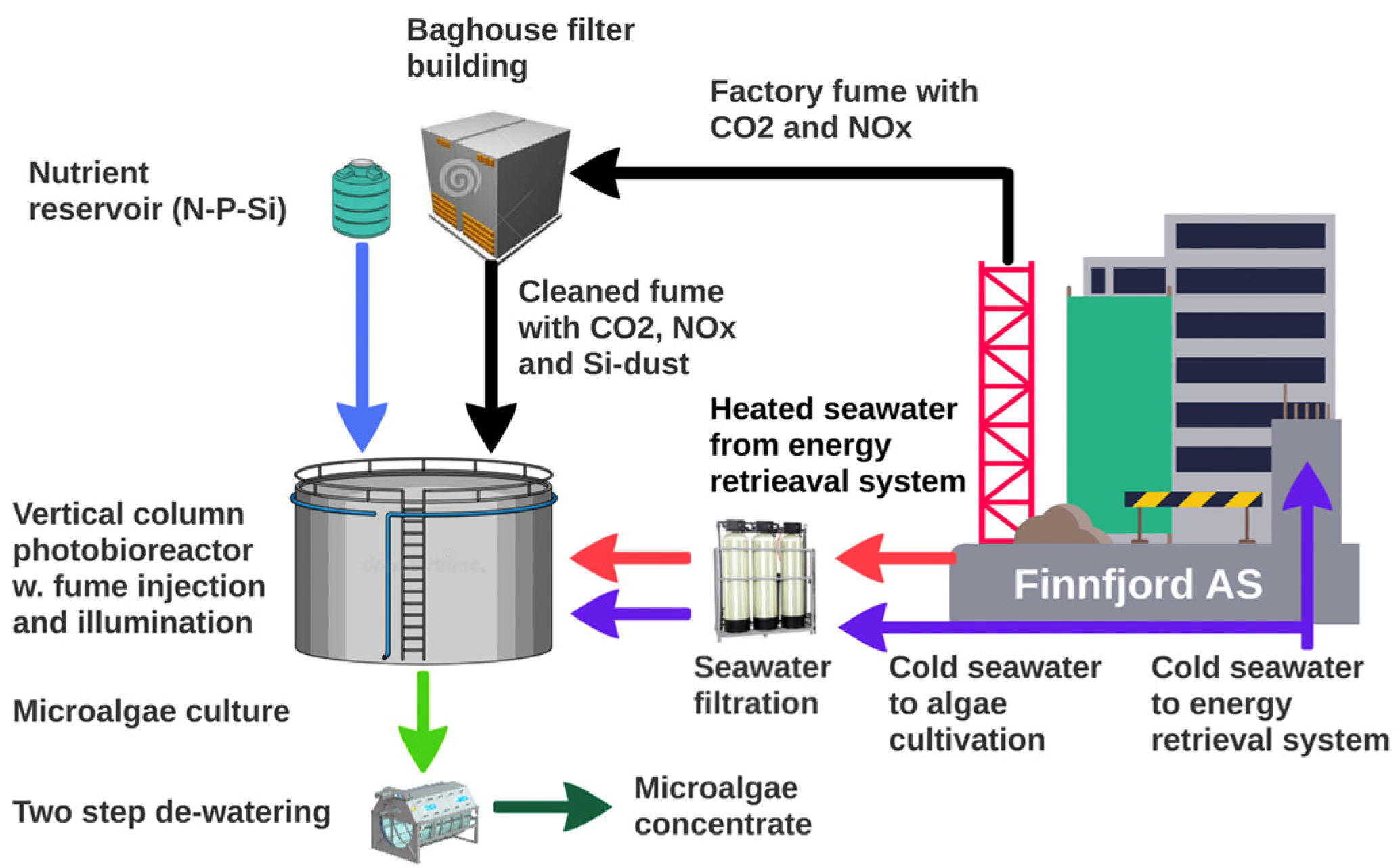 Baghouse filter building

Factory fume with CO2 and NOx

Nutrient reservoir (N-P-Si)

Cleaned fume with CO2, NOx and Si-dust

Heated seawater from energy retrieaval system

Vertical column photobioreactor w. fume injection and illumination

Finnfjord AS

Seawater filtration

Cold seawater to algae cultivation

Cold seawater to energy retrieval system

Microalgae culture

Two step de-watering

Microalgae concentrate