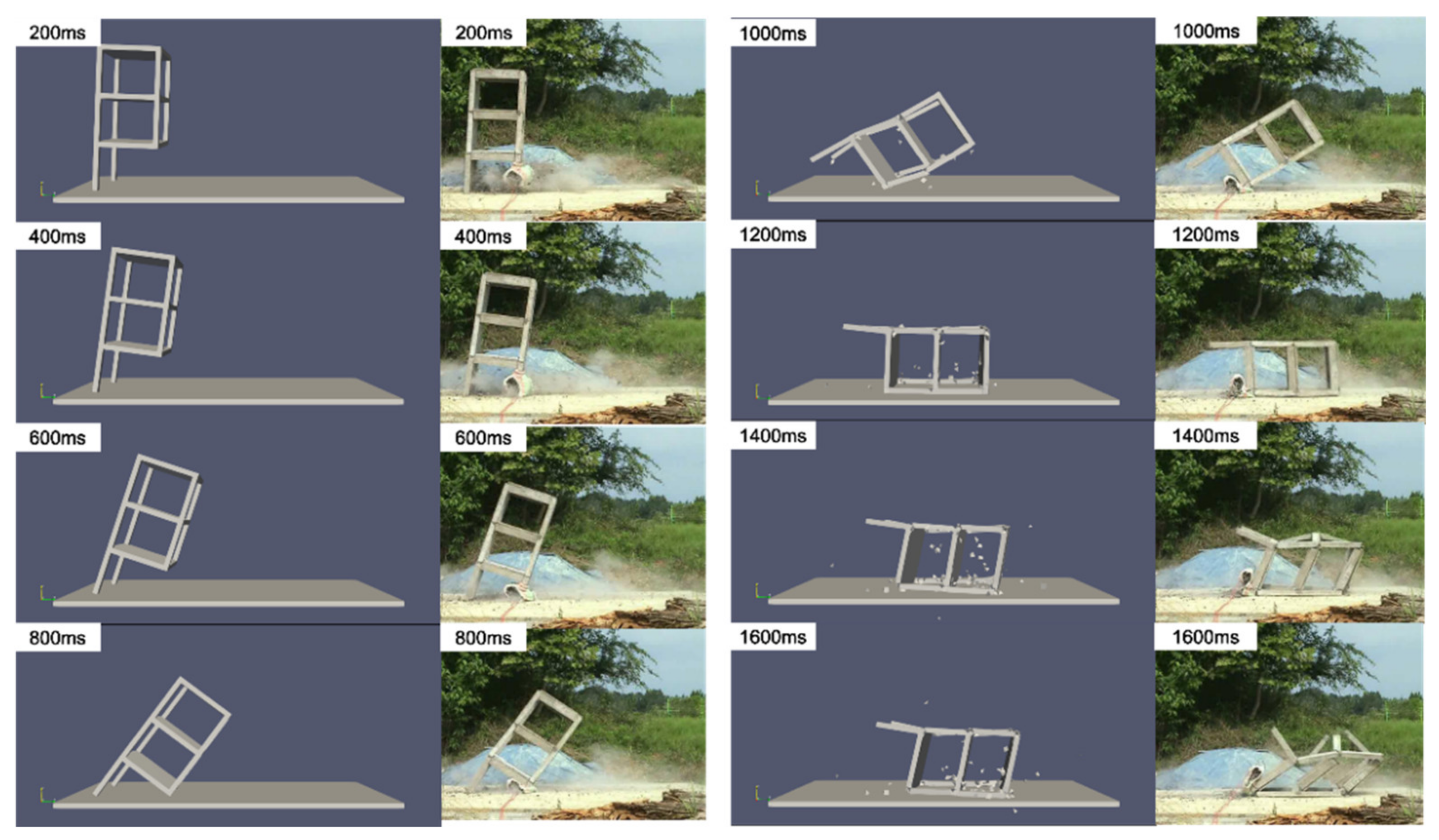 200ms
200ms
400ms
400ms
600ms
600ms
800ms
800ms
1000ms
1000ms
1200ms
1200ms
1400ms
1400ms
1600ms
1600ms