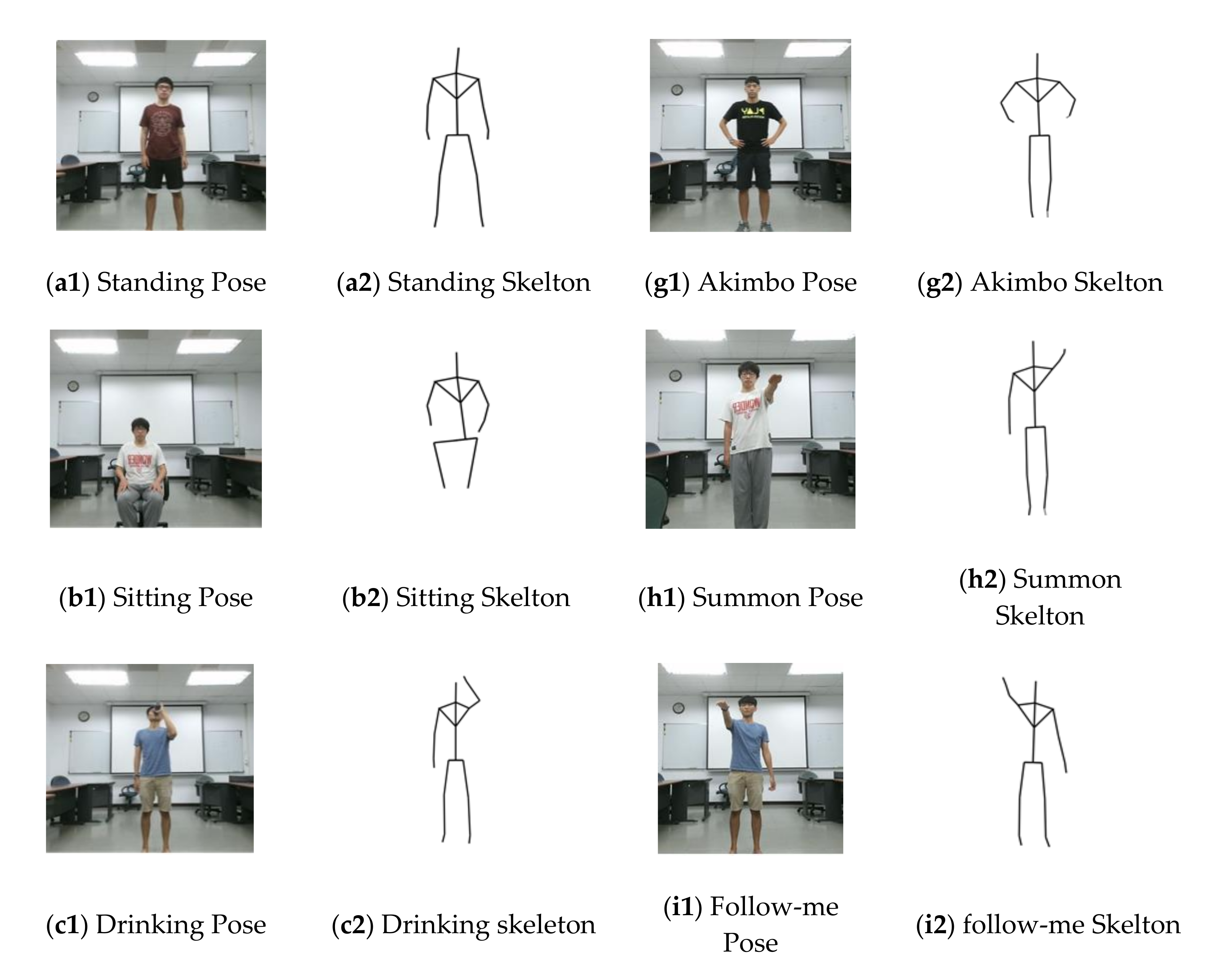 (a1) Standing Pose

(a2) Standing Skelton

(g1) Akimbo Pose

(g2) Akimbo Skelton

(b1) Sitting Pose

(b2) Sitting Skelton

(h1) Summon Pose

(h2) Summon Skelton

(c1) Drinking Pose

(c2) Drinking skeleton

(i1) Follow-me Pose

(i2) follow-me Skelton