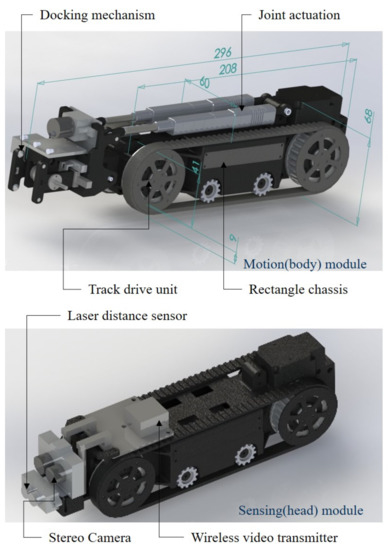 Docking mechanism

Joint actuation

296

208

60

68

41

9

Motion(body) module

Track drive unit

Rectangle chassis

Laser distance sensor

Sensing(head) module

Stereo Camera

Wireless video transmitter