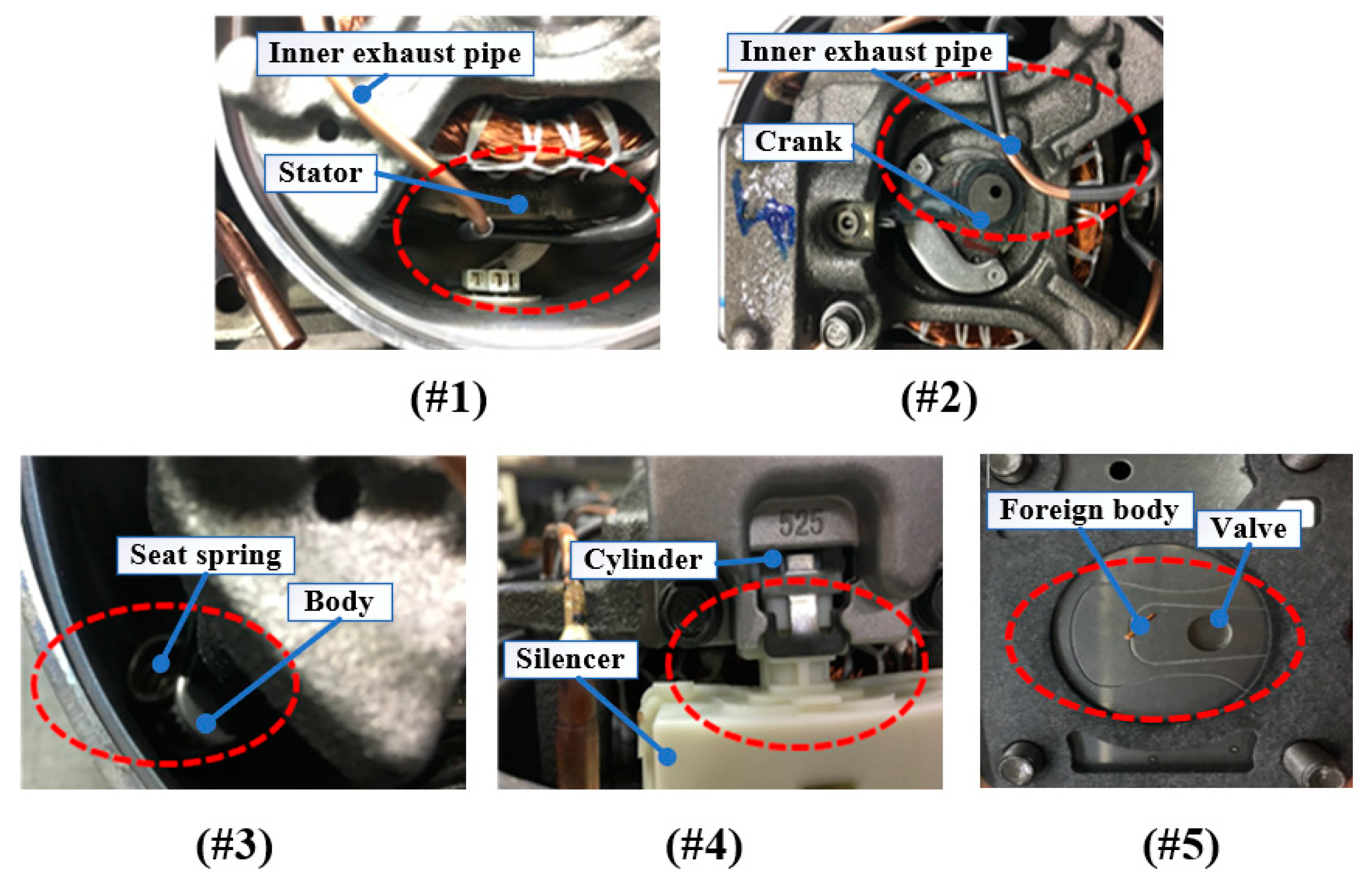 Inner exhaust pipe

Stator

(#1)

Inner exhaust pipe

Crank

(#2)

Seat spring

Body

(#3)

525

Cylinder

Silencer

(#4)

Foreign body

Valve

(#5)