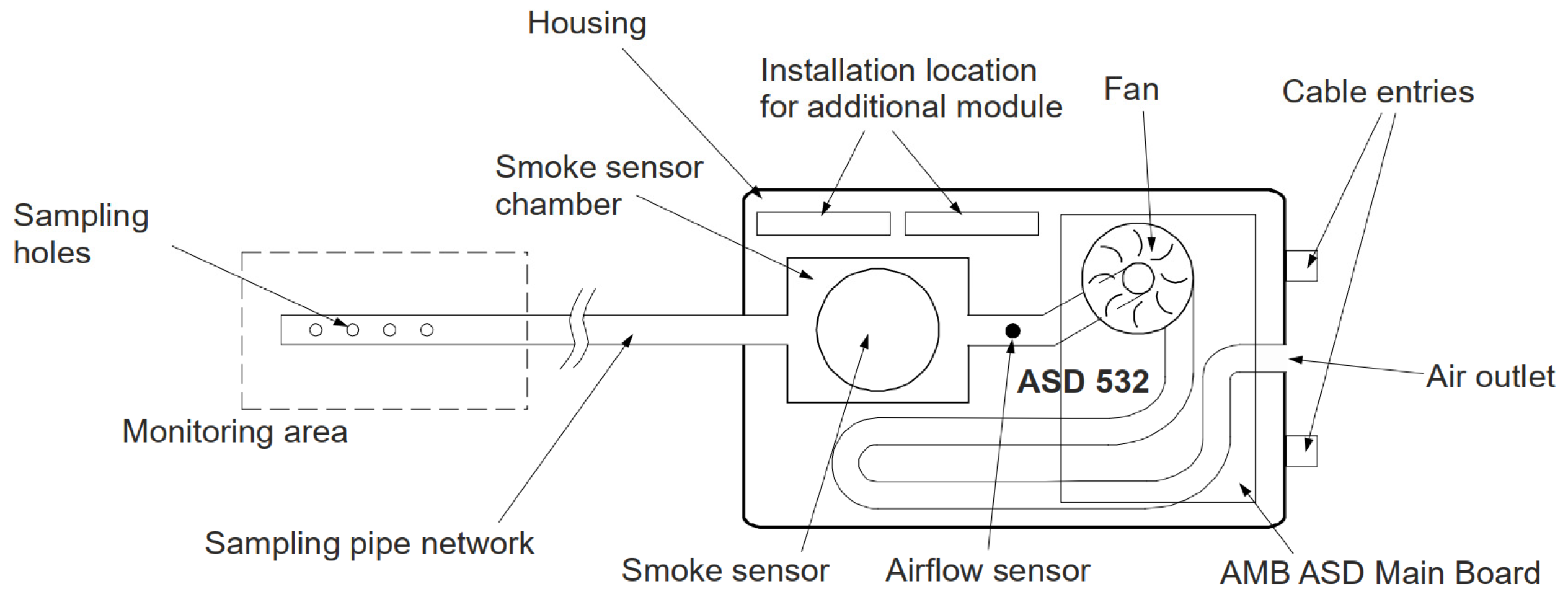 Housing

Installation location for additional module

Fan

Cable entries

Smoke sensor chamber

Sampling holes

ASD 532

Air outlet

Monitoring area

Sampling pipe network

Smoke sensor

Airflow sensor

AMB ASD Main Board