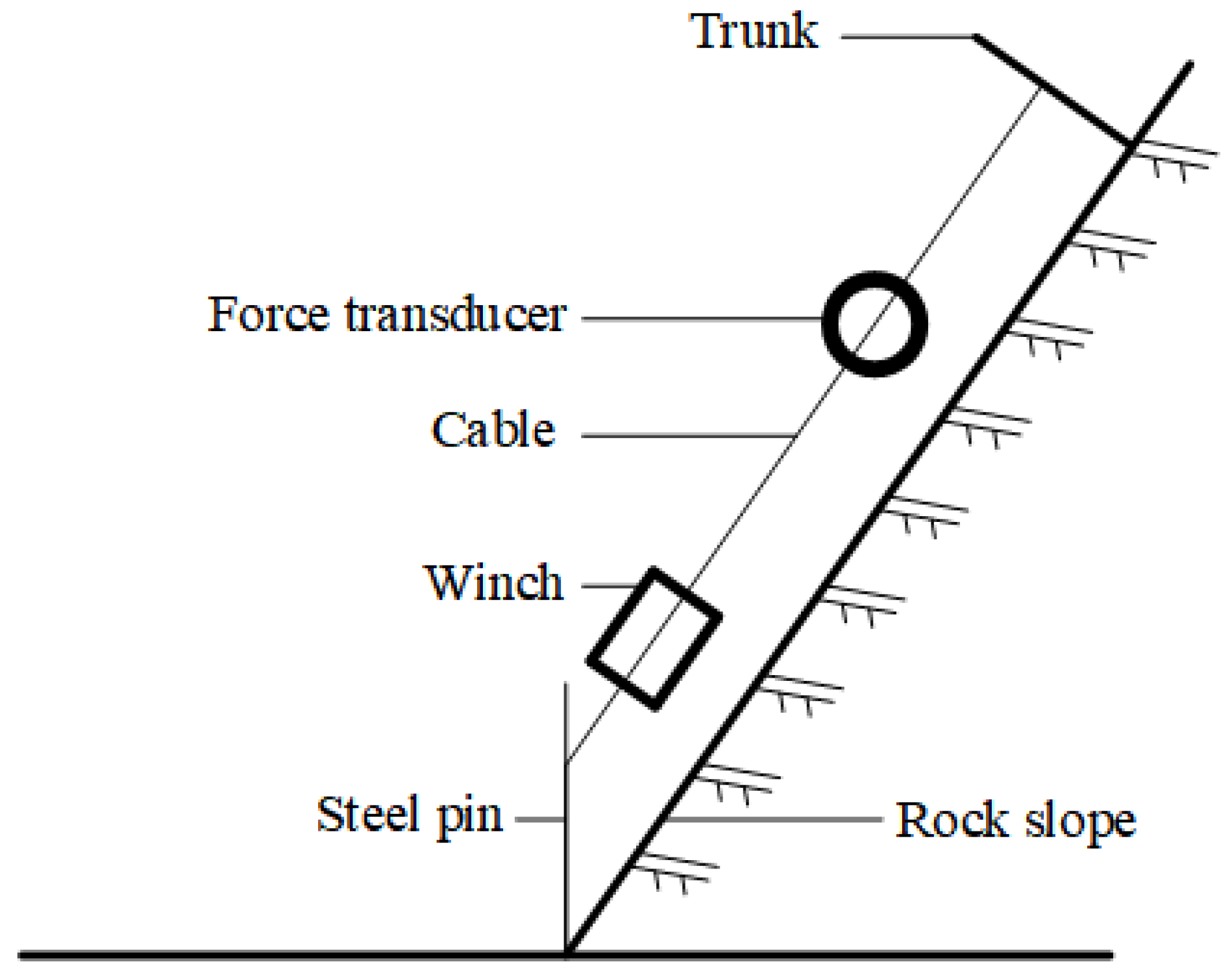 Trunk

Force transducer

Cable

Winch

Steel pin

Rock slope