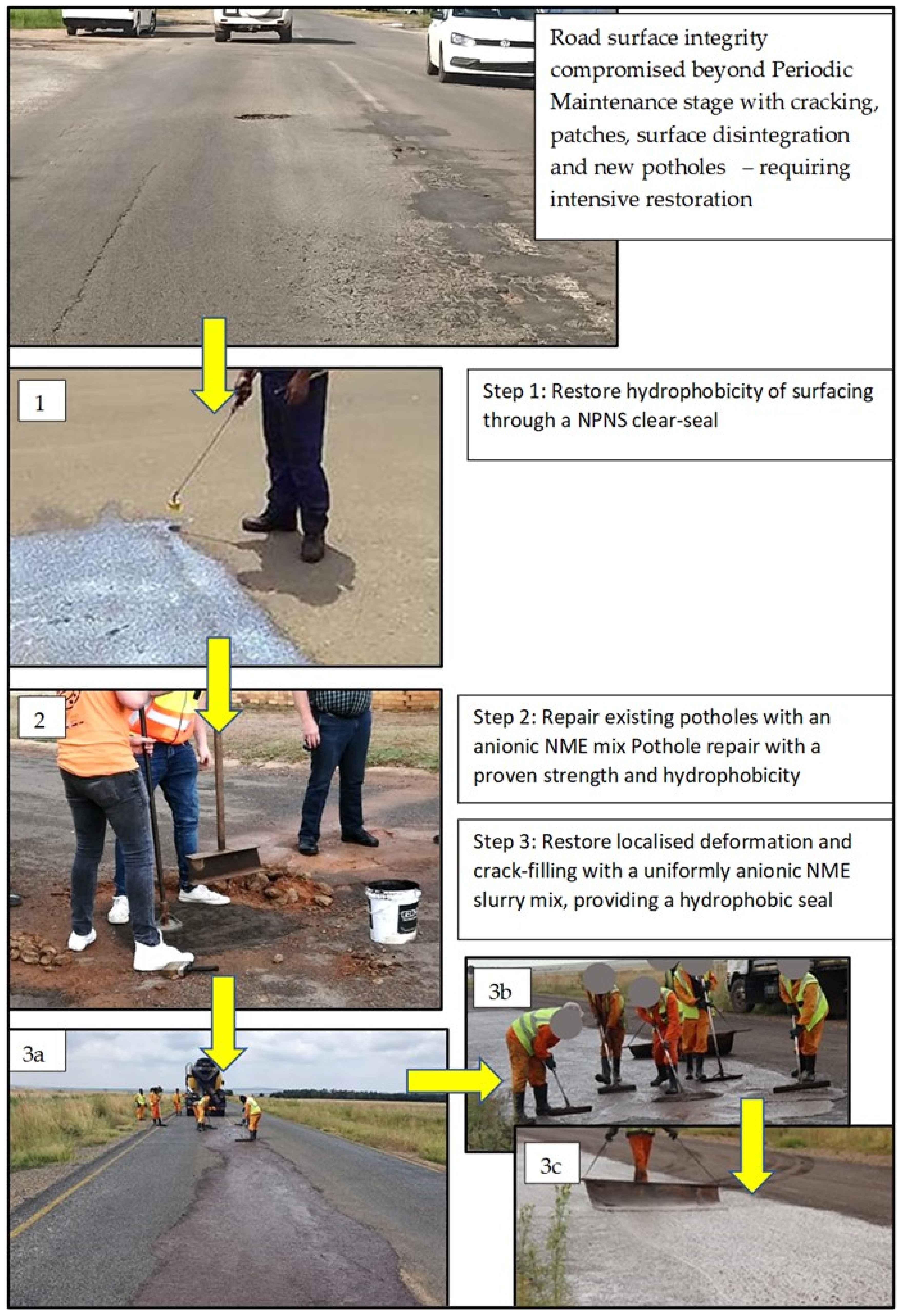 Road surface integrity compromised beyond Periodic Maintenance stage with cracking, patches, surface disintegration and new potholes – requiring intensive restoration

1

Step 1: Restore hydrophobicity of surfacing through a NPNS clear-seal

2

Step 2: Repair existing potholes with an anionic NME mix Pothole repair with a proven strength and hydrophobicity

Step 3: Restore localised deformation and crack-filling with a uniformly anionic NME slurry mix, providing a hydrophobic seal

3a

3b

3c