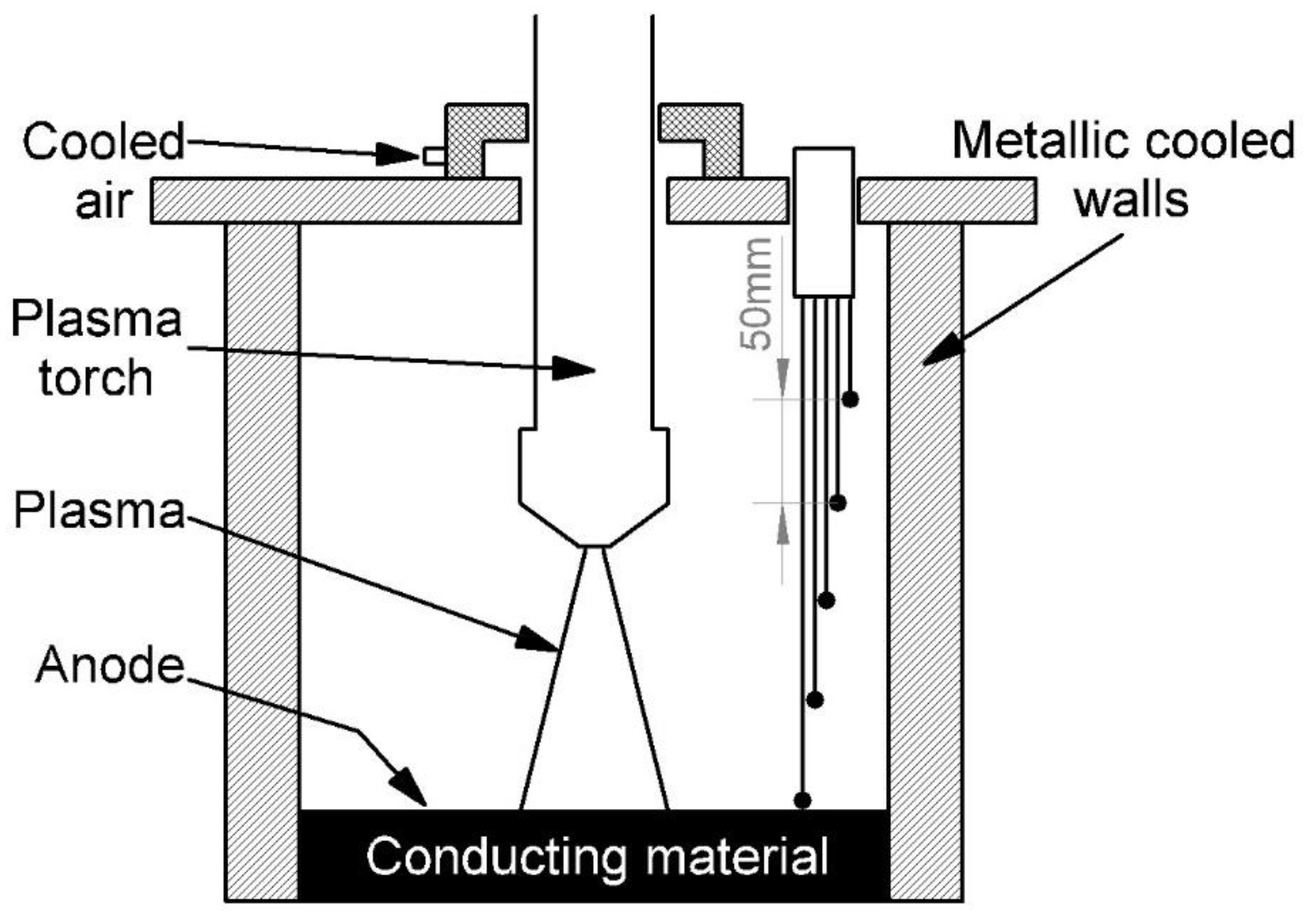 Cooled air

Metallic cooled walls

Plasma torch

50mm

Plasma

Anode

Conducting material