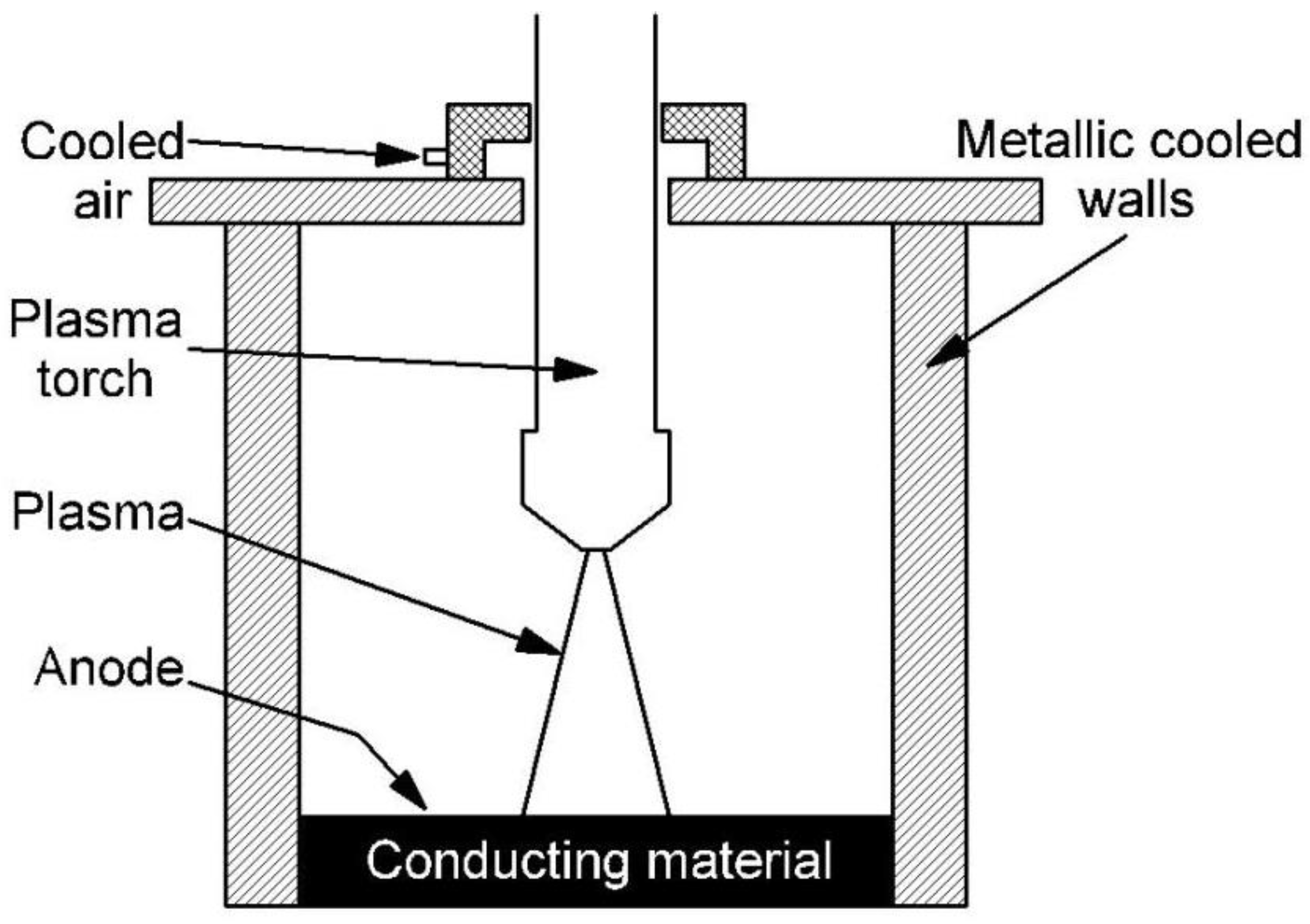 Cooled air

Metallic cooled walls

Plasma torch

Plasma

Anode

Conducting material