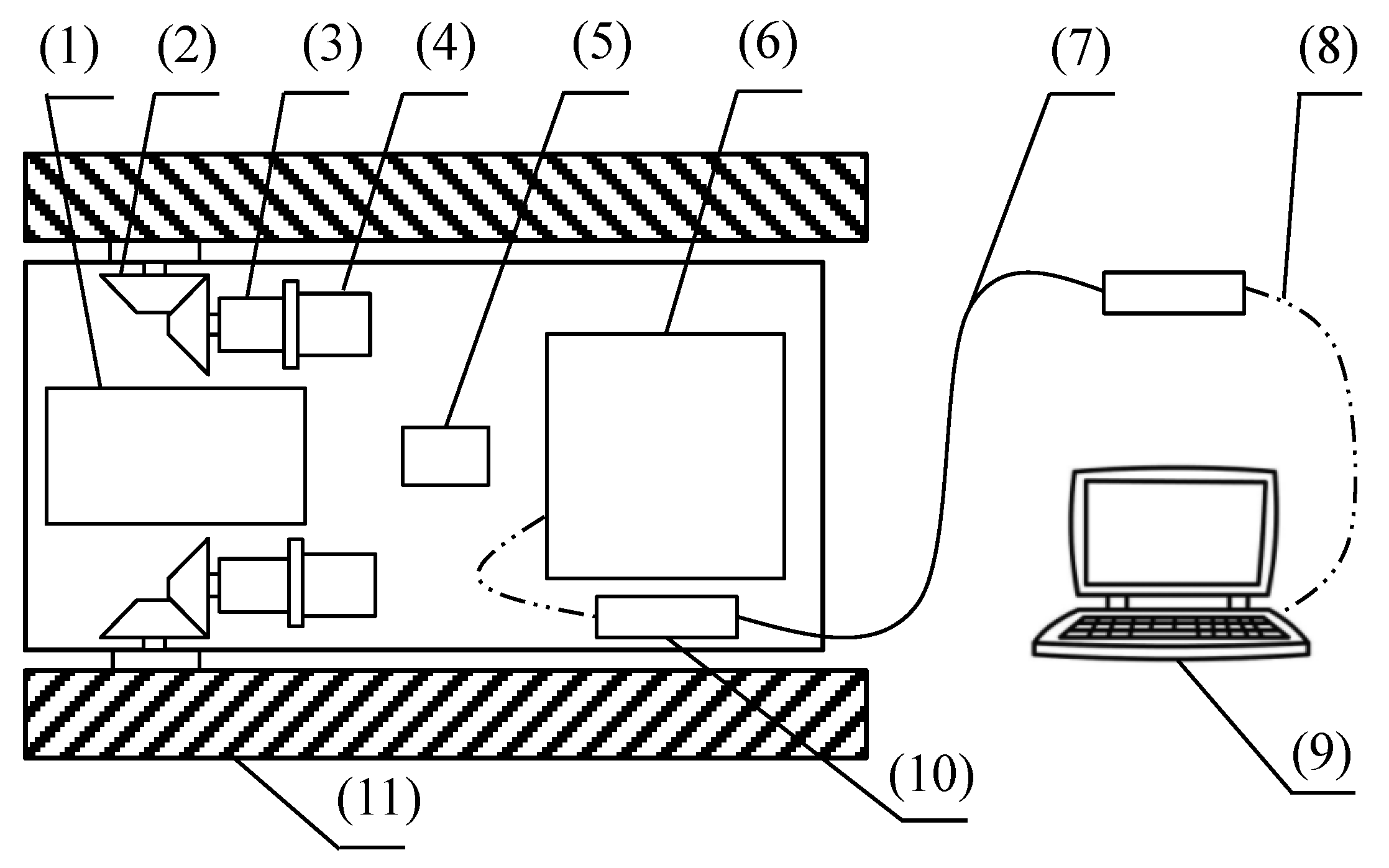 (1) (2) (3) (4) (5) (6) (7) (8)

(9)

(10)

(11)