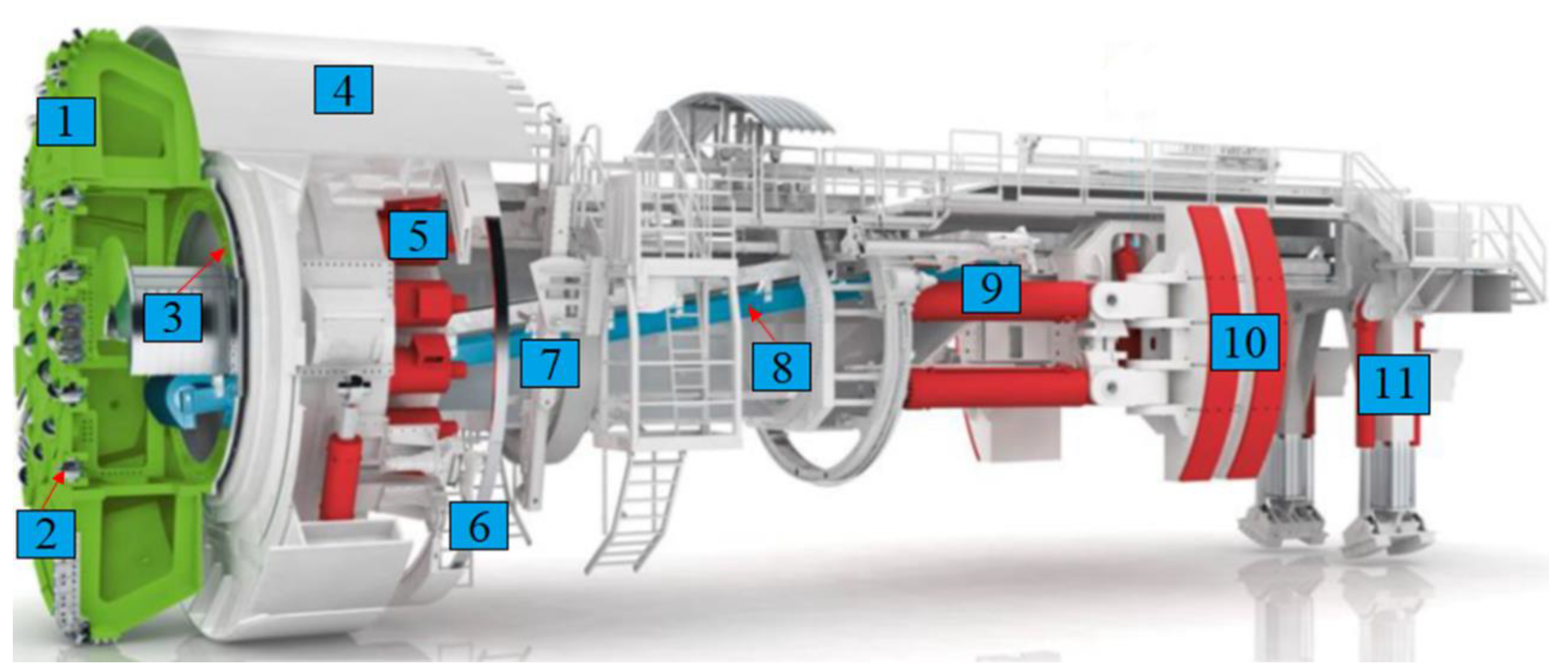 1
4
5
3
9
7
8
10
11
2
6