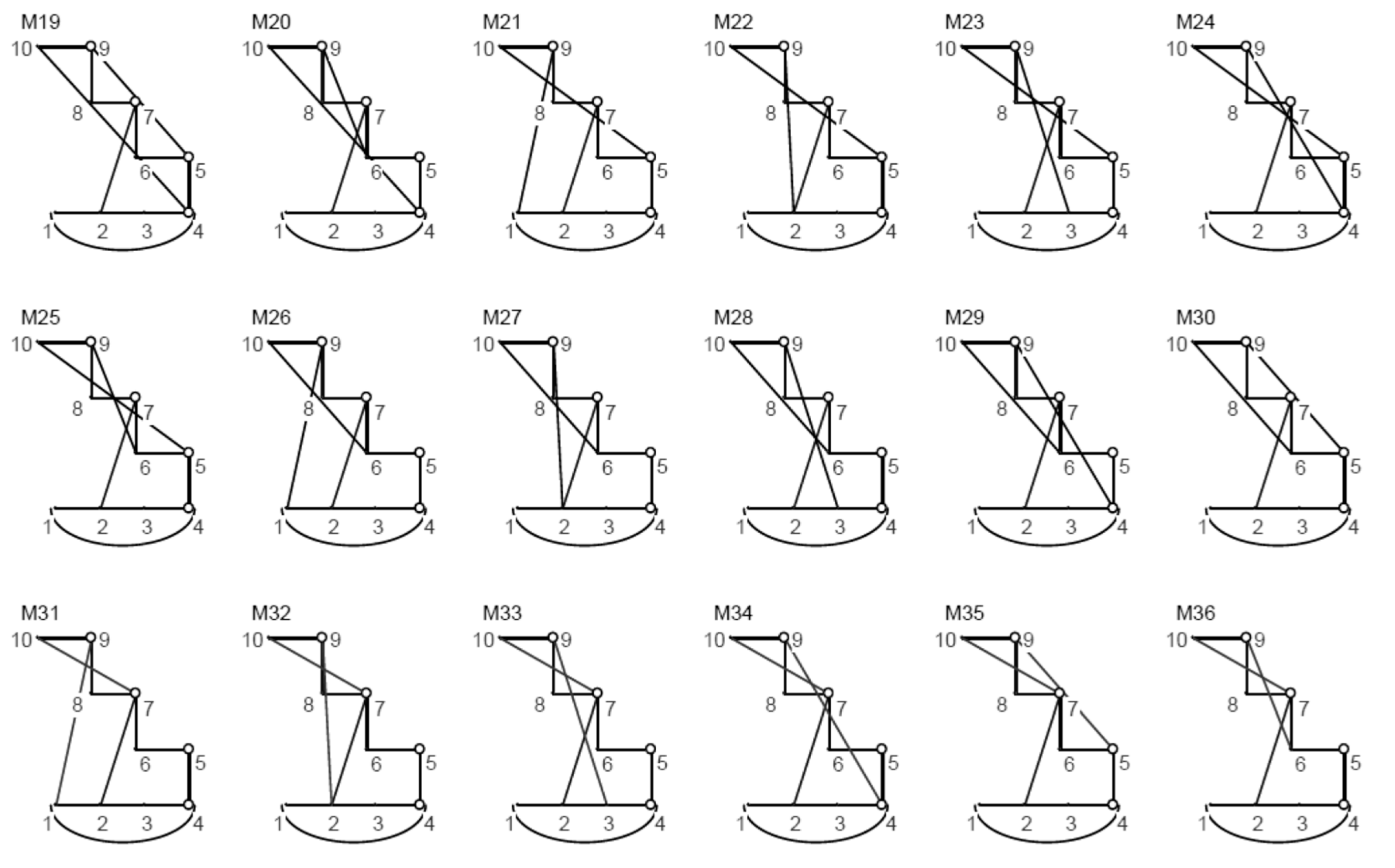 M19
10 9 8 7 6 5 1 2 3 4

M20
10 9 8 7 6 5 1 2 3 4

M21
10 9 8 7 6 5 1 2 3 4

M22
10 9 8 7 6 5 1 2 3 4

M23
10 9 8 7 6 5 1 2 3 4

M24
10 9 8 7 6 5 1 2 3 4

M25
10 9 8 7 6 5 1 2 3 4

M26
10 9 8 7 6 5 1 2 3 4

M27
10 9 8 7 6 5 1 2 3 4

M28
10 9 8 7 6 5 1 2 3 4

M29
10 9 8 7 6 5 1 2 3 4

M30
10 9 8 7 6 5 1 2 3 4

M31
10 9 8 7 6 5 1 2 3 4

M32
10 9 8 7 6 5 1 2 3 4

M33
10 9 8 7 6 5 1 2 3 4

M34
10 9 8 7 6 5 1 2 3 4

M35
10 9 8 7 6 5 1 2 3 4

M36
10 9 8 7 6 5 1 2 3 4