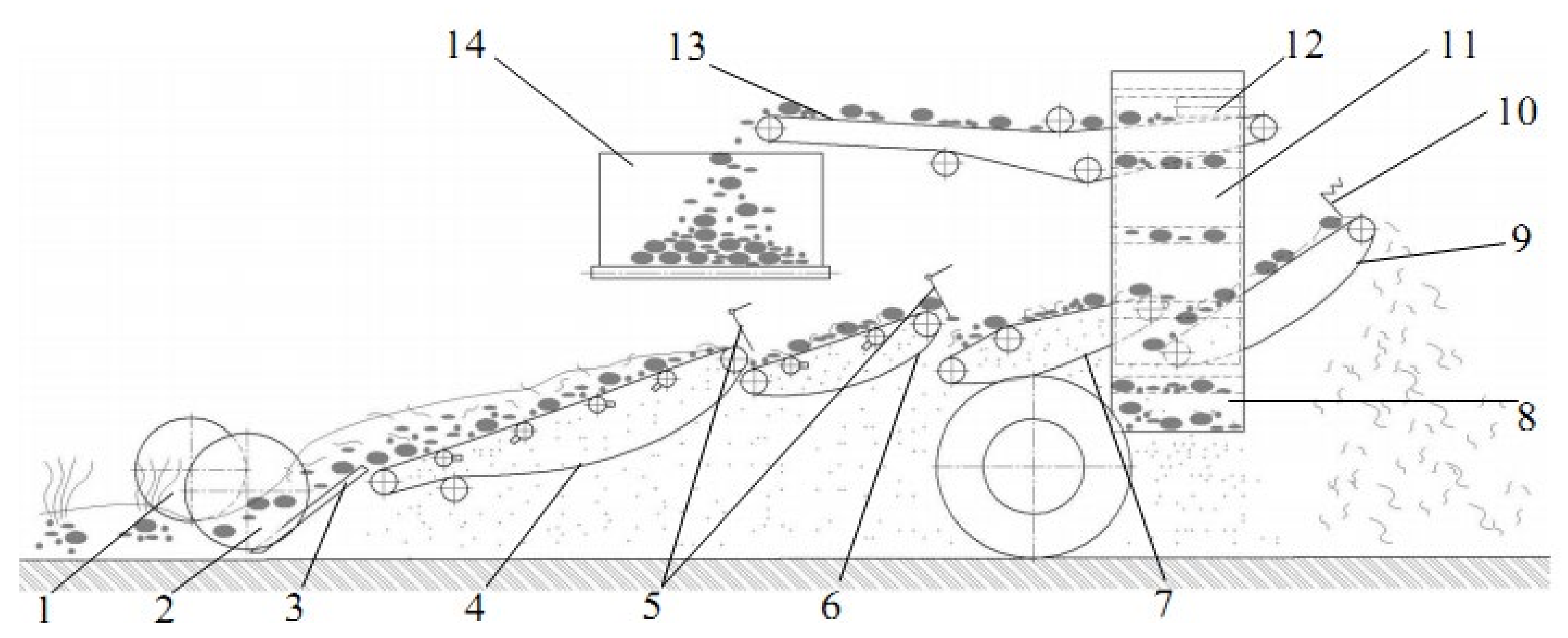 14
13
12
11
10
9
8
1
2
3
4
5
6
7