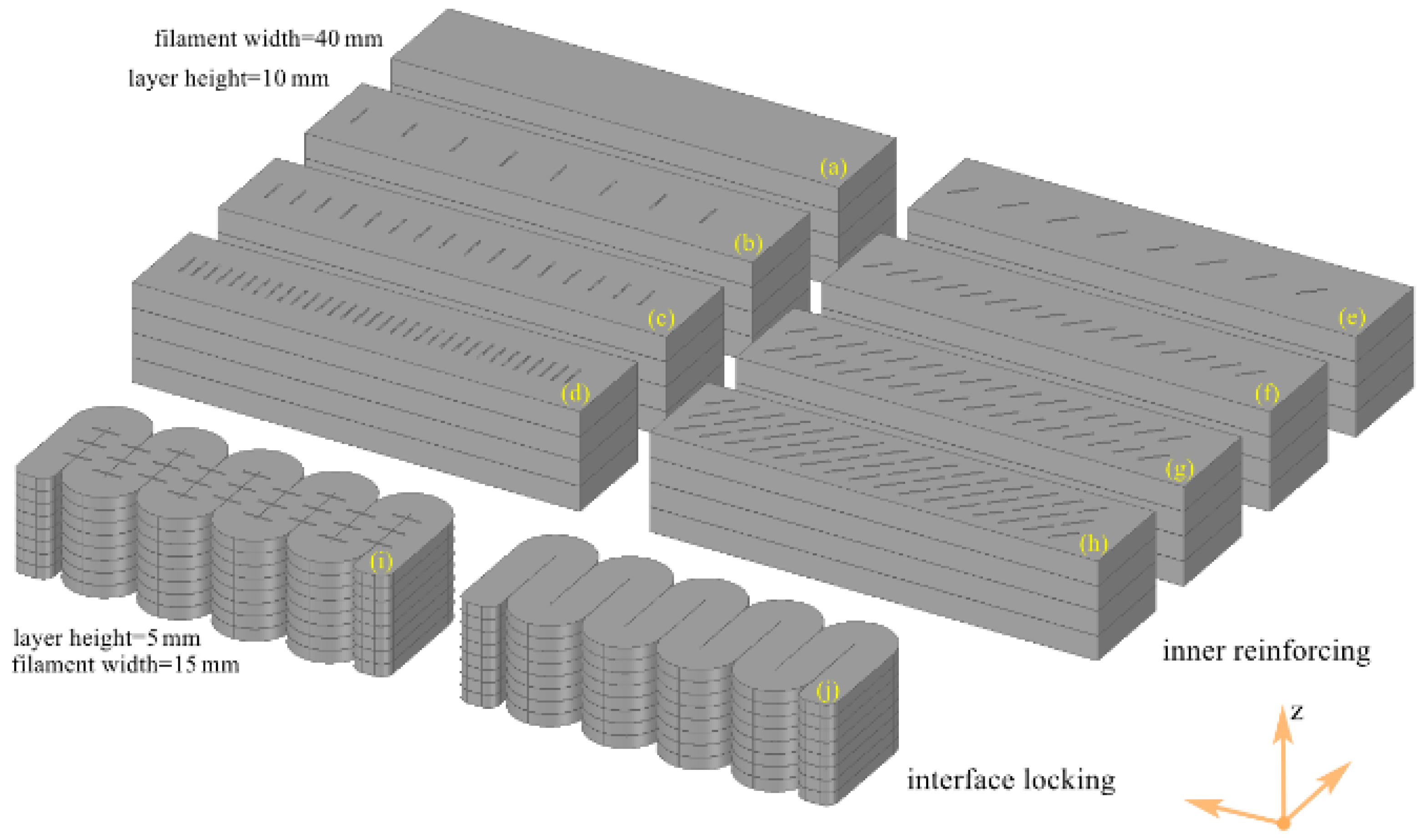 filament width=40 mm
layer height=10 mm

(a)
(b)
(c)
(d)
(e)
(f)
(g)
(h)
(i)
(j)

layer height=5 mm
filament width=15 mm

inner reinforcing

interface locking

z