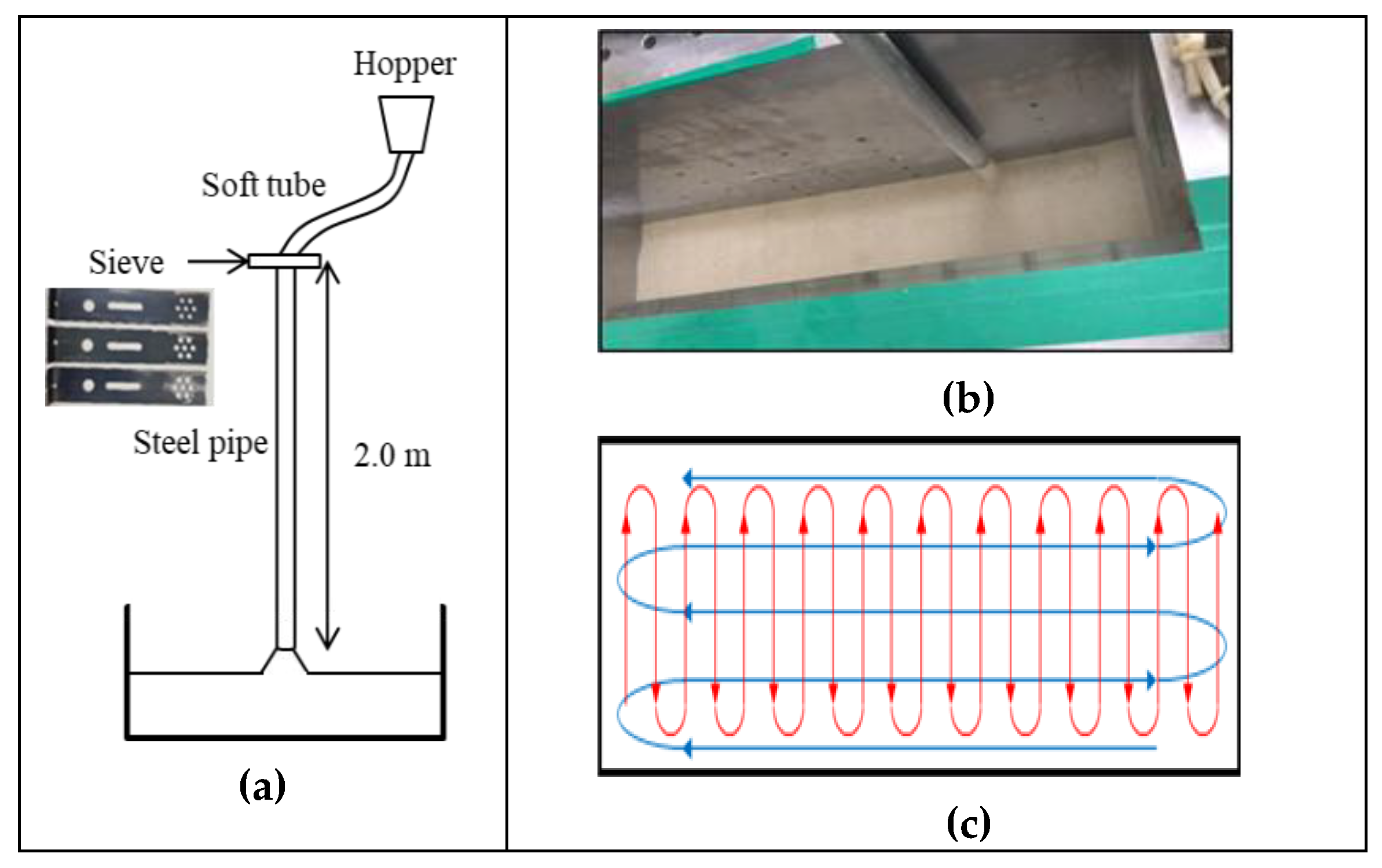 Hopper

Soft tube

Sieve

Steel pipe

2.0 m

(a)

(b)

(c)