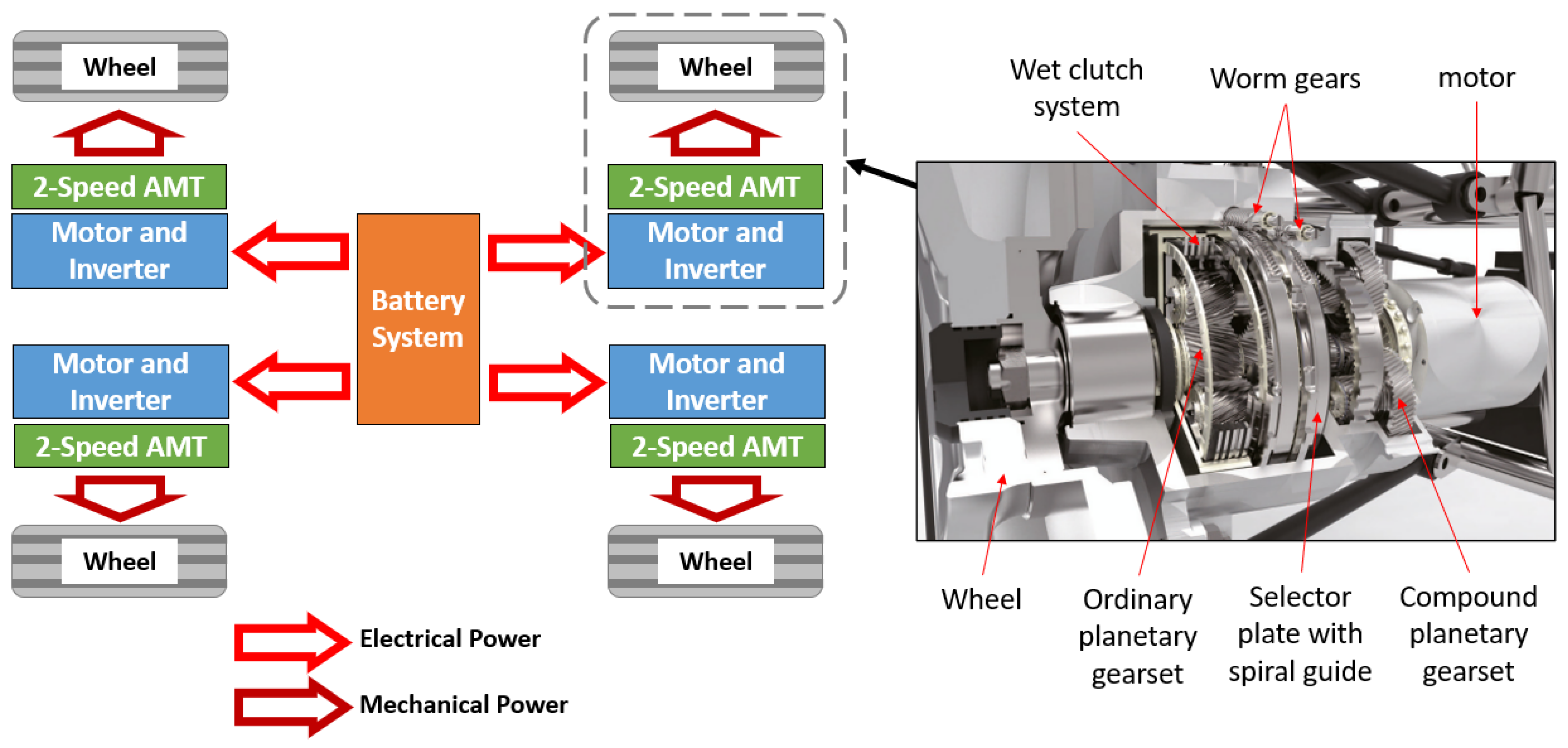 Wheel

2-Speed AMT

Motor and Inverter

Motor and Inverter

2-Speed AMT

Wheel

Battery System

Wheel

2-Speed AMT

Motor and Inverter

Motor and Inverter

2-Speed AMT

Wheel

Electrical Power

Mechanical Power

Wet clutch system

Worm gears

motor

Wheel

Ordinary planetary gearset

Selector plate with spiral guide

Compound planetary gearset