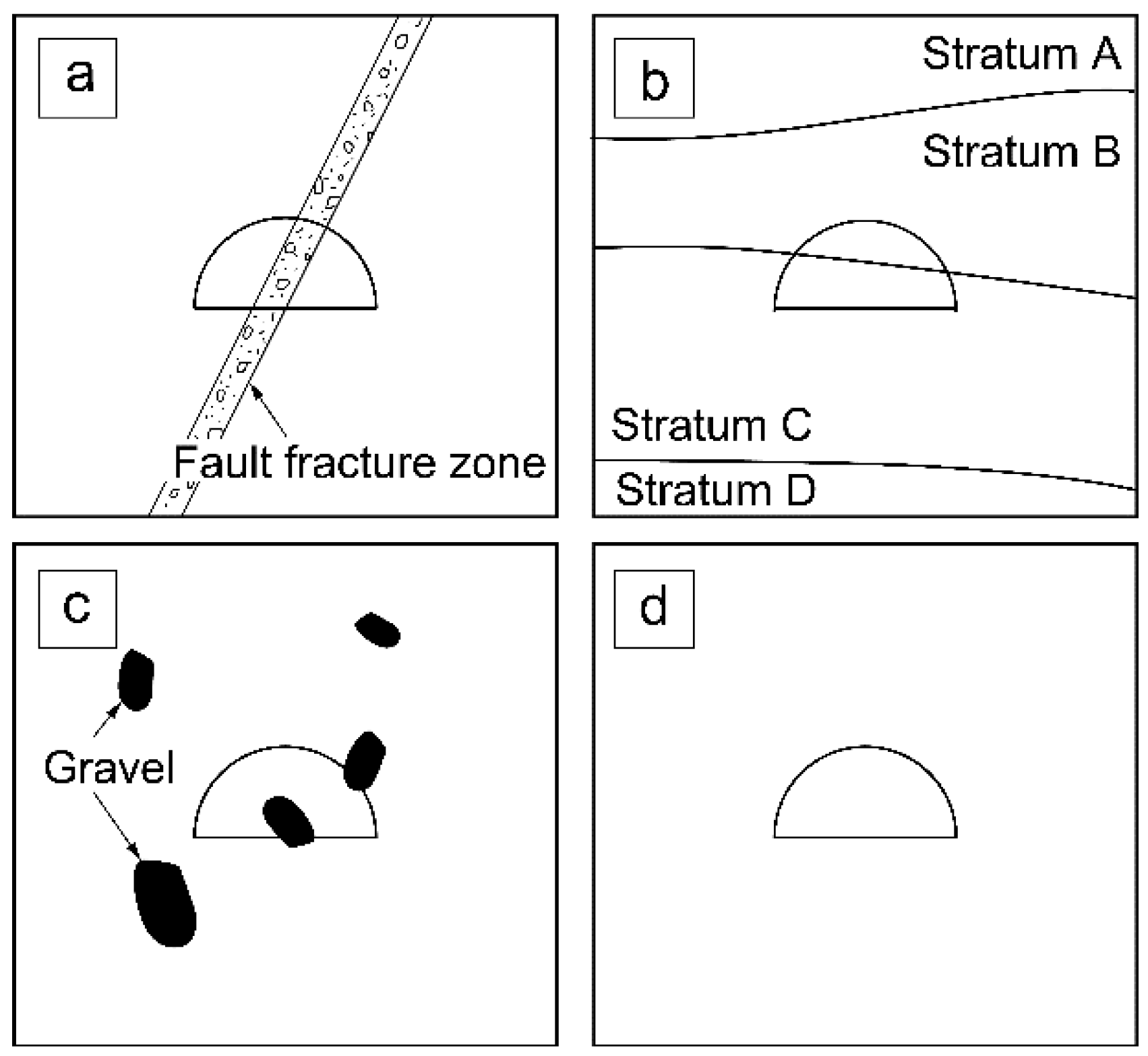 a

Fault fracture zone

b

Stratum A

Stratum B

Stratum C

Stratum D

c

Gravel

d