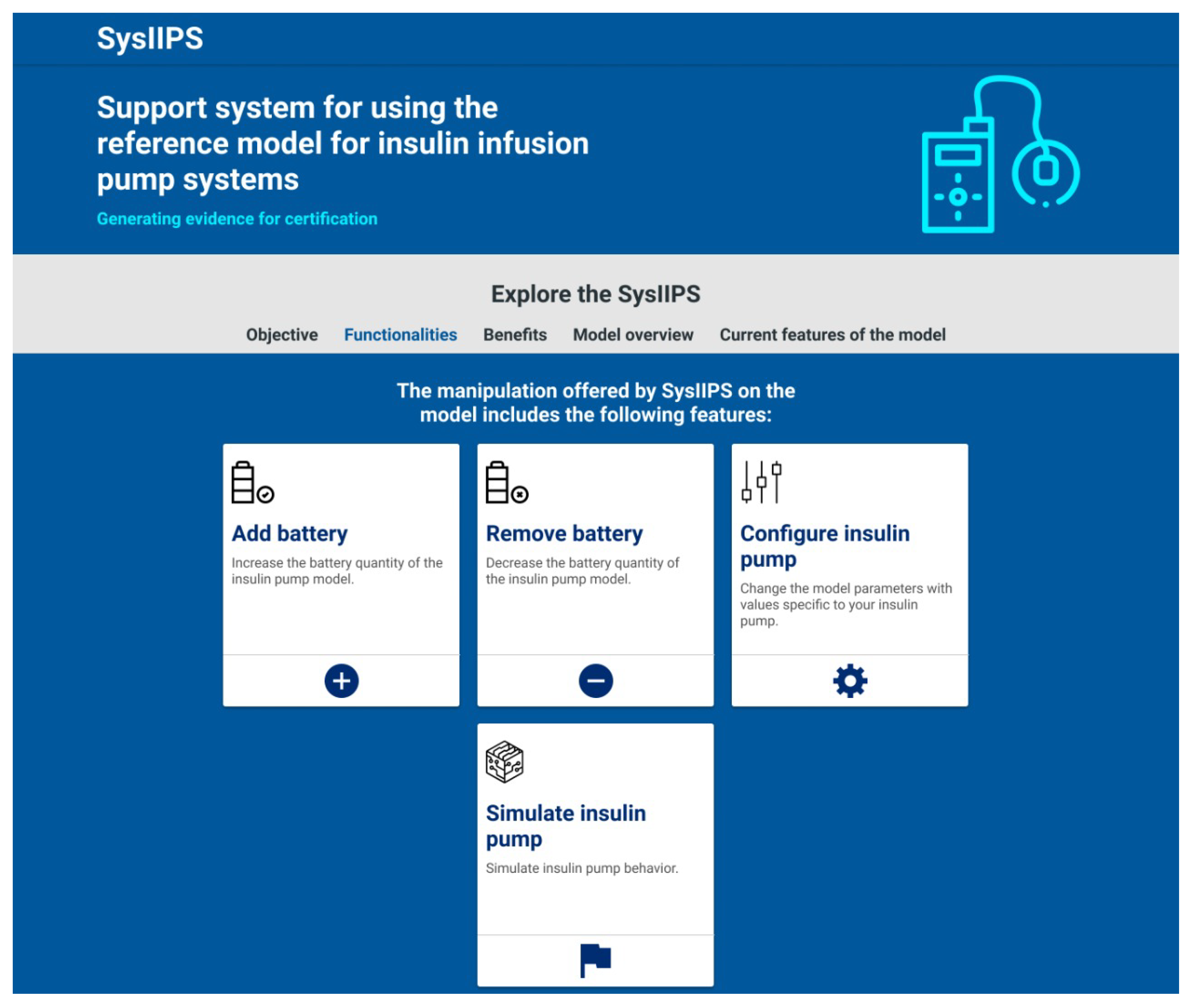 SysIIPS

Support system for using the reference model for insulin infusion pump systems

Generating evidence for certification

Explore the SysIIPS

Objective Functionalities Benefits Model overview Current features of the model

The manipulation offered by SysIIPS on the model includes the following features:

Add battery

Increase the battery quantity of the insulin pump model.

Remove battery

Decrease the battery quantity of the insulin pump model.

Configure insulin pump

Change the model parameters with values specific to your insulin pump.

Simulate insulin pump

Simulate insulin pump behavior.