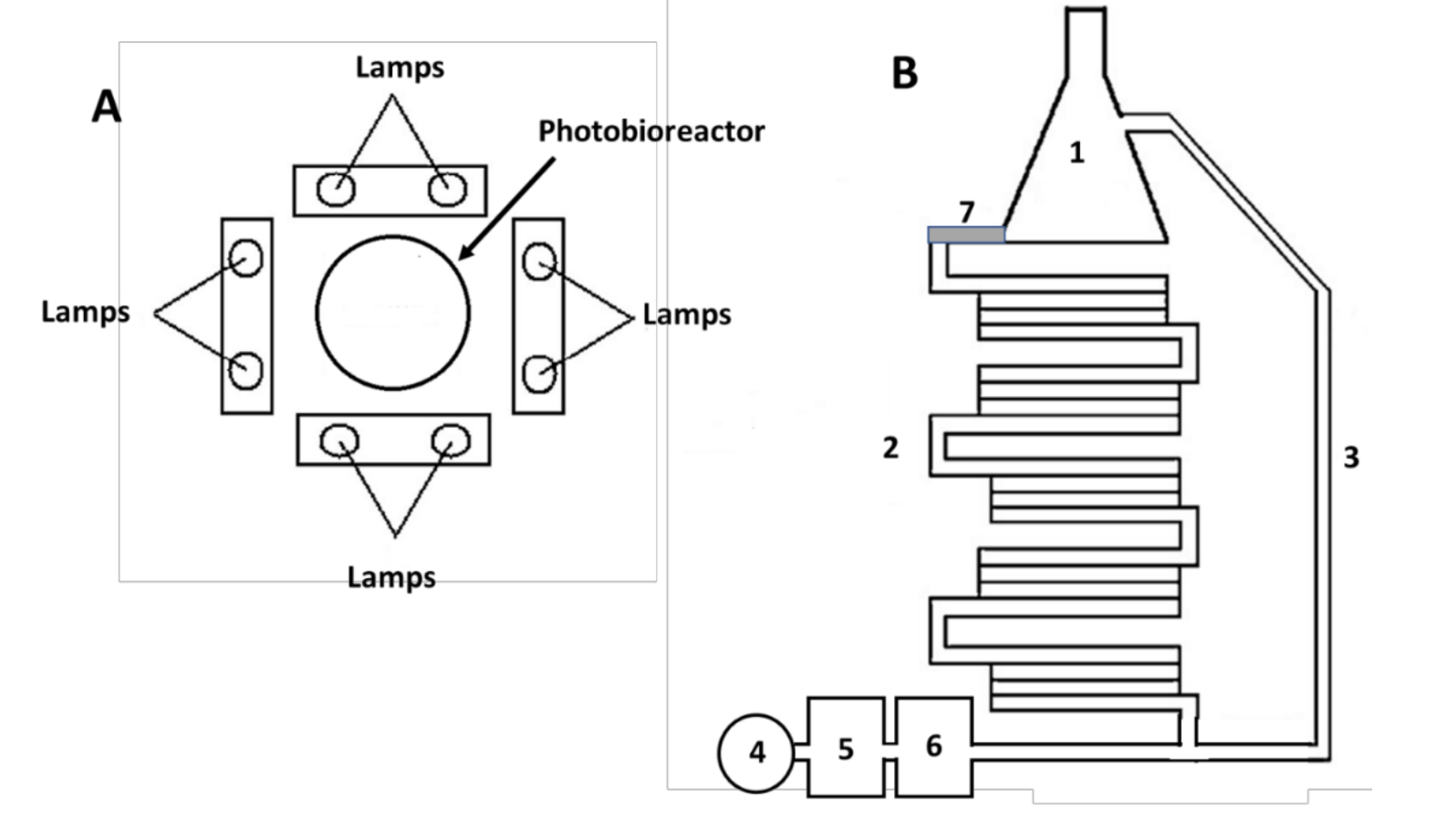 A

Lamps

Photobioreactor

Lamps

Lamps

Lamps

B

1

7

2

3

4

5

6