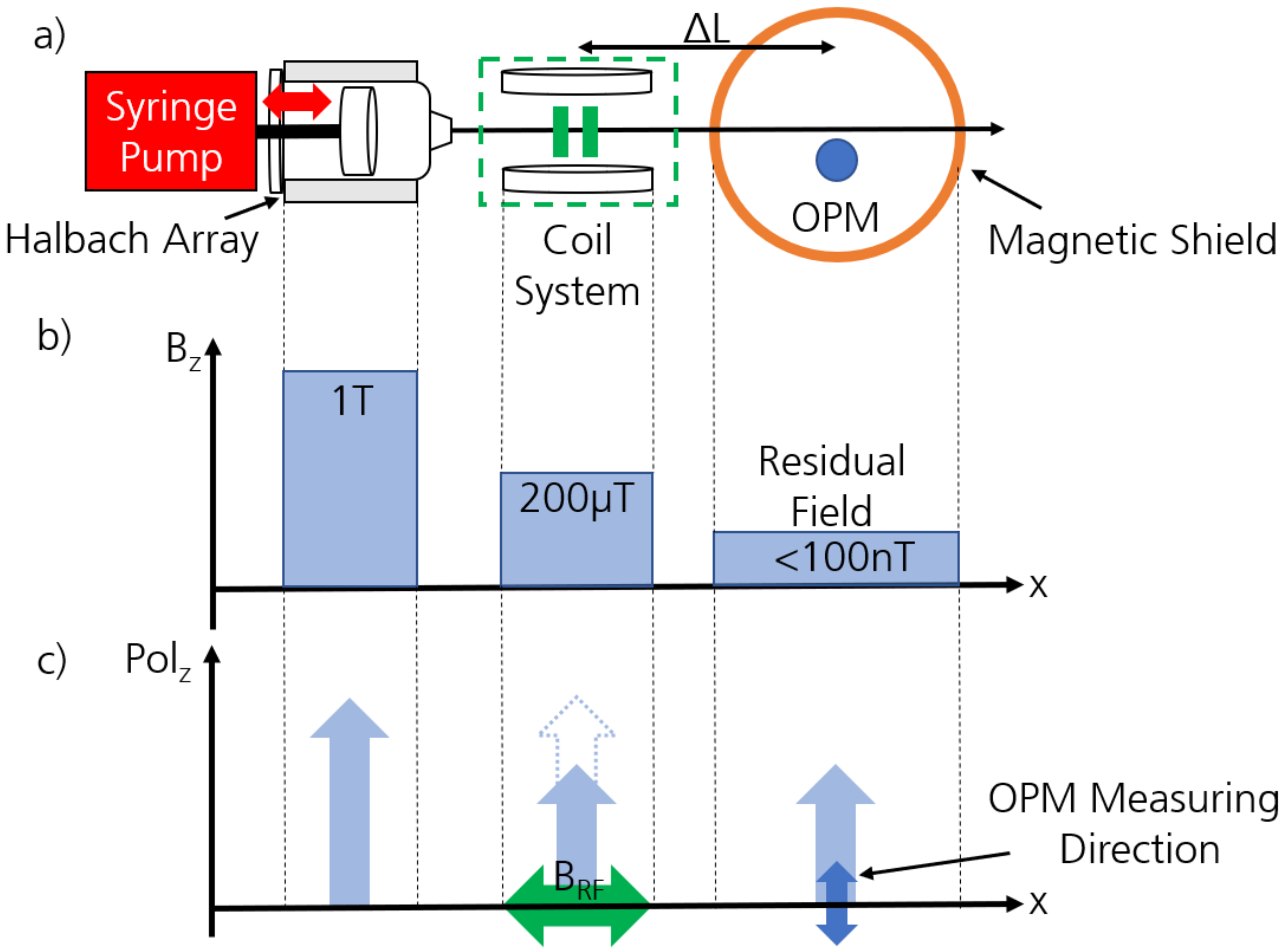 a)

ΔL

Syringe Pump

Halbach Array

Coil System

OPM

Magnetic Shield

b)

$B_z$

1T

200μT

Residual Field <100nT

x

c)

$Pol_z$

$B_{RF}$

OPM Measuring Direction

x