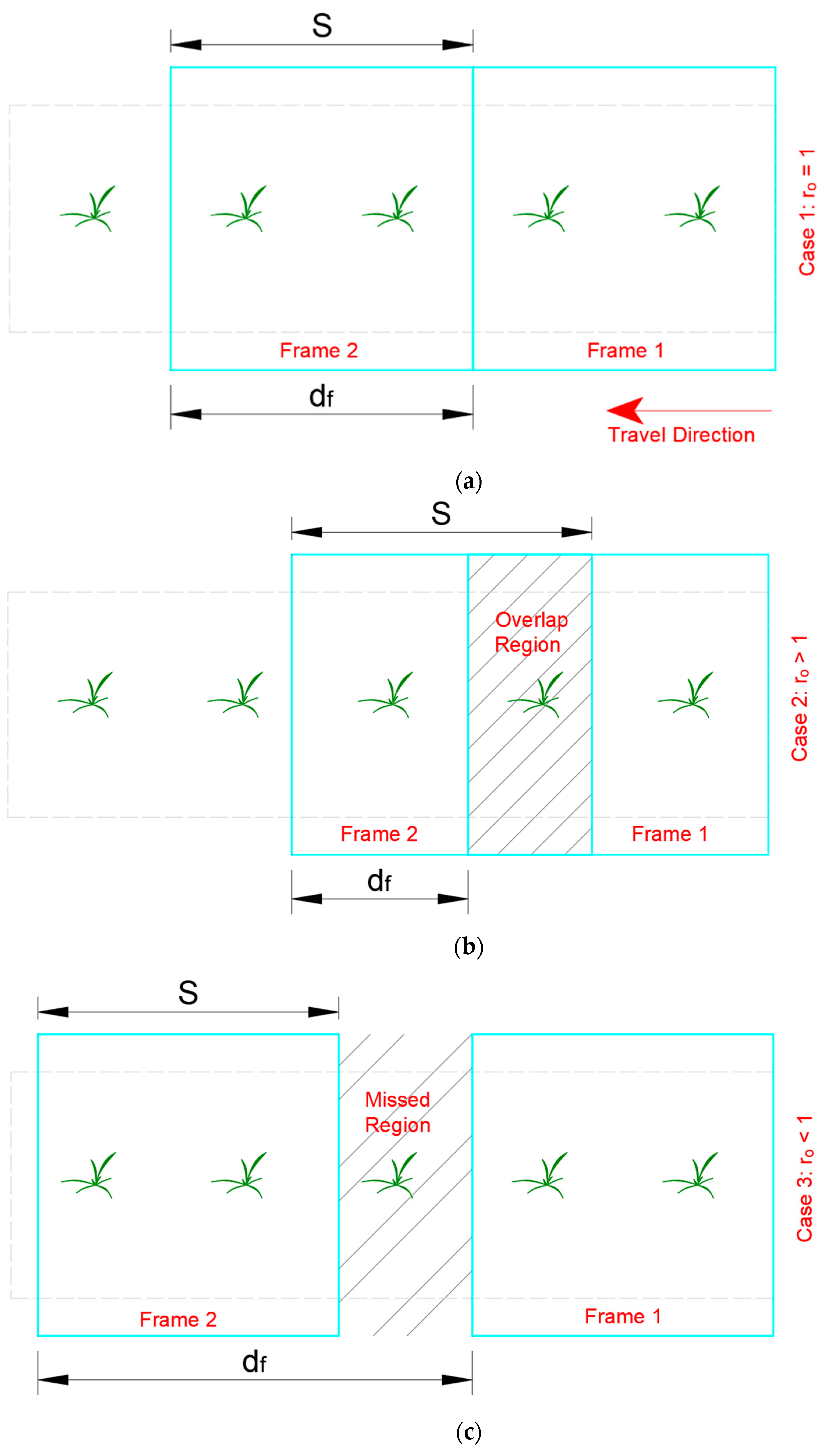 S

Frame 2

Frame 1

Case 1: $r_o = 1$

$d_f$

Travel Direction

(a)

S

Overlap Region

Frame 2

Frame 1

Case 2: $r_o > 1$

$d_f$

(b)

S

Missed Region

Frame 2

Frame 1

Case 3: $r_o < 1$

$d_f$

(c)