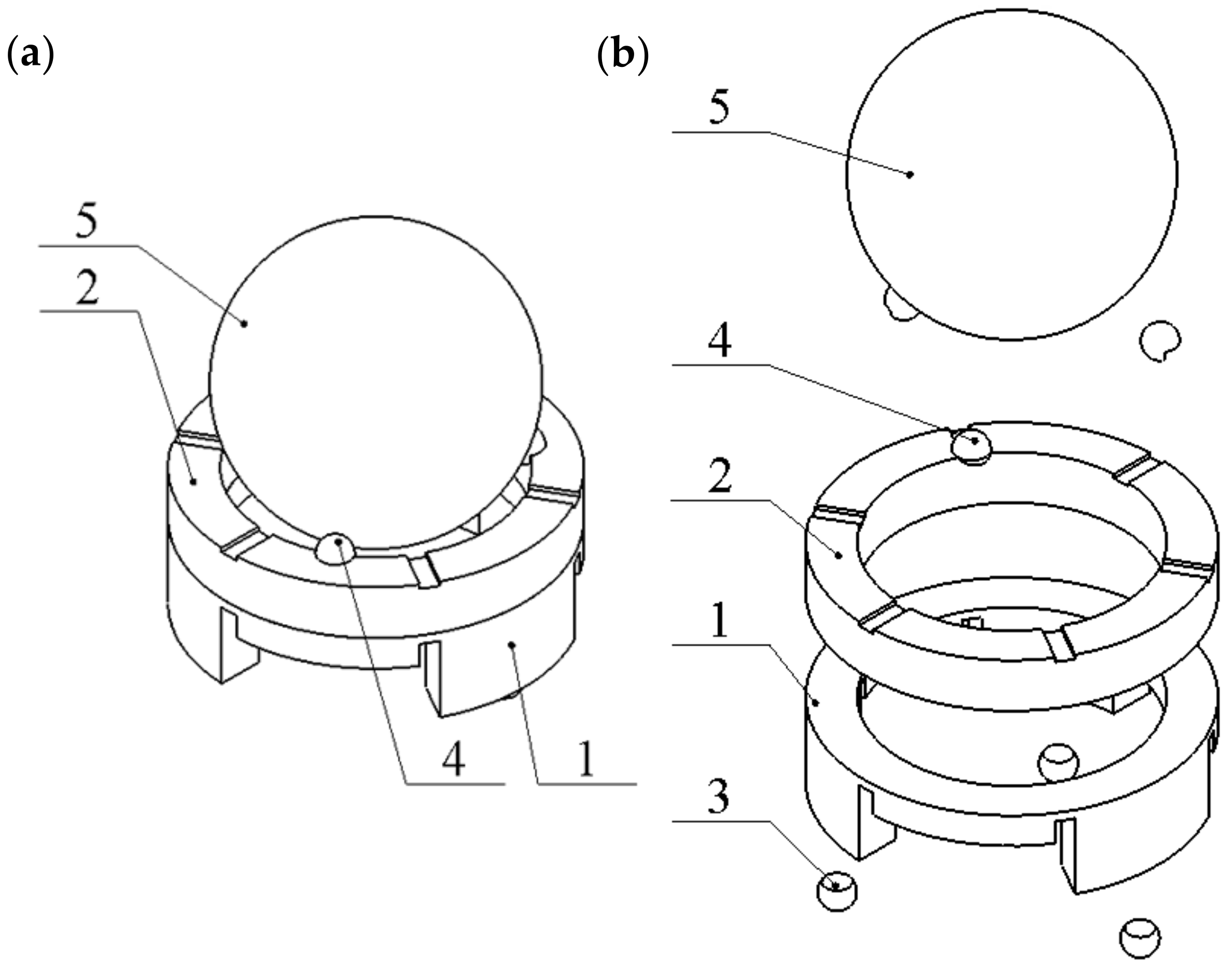 (a)

5

2

4

1

(b)

5

4

2

1

3