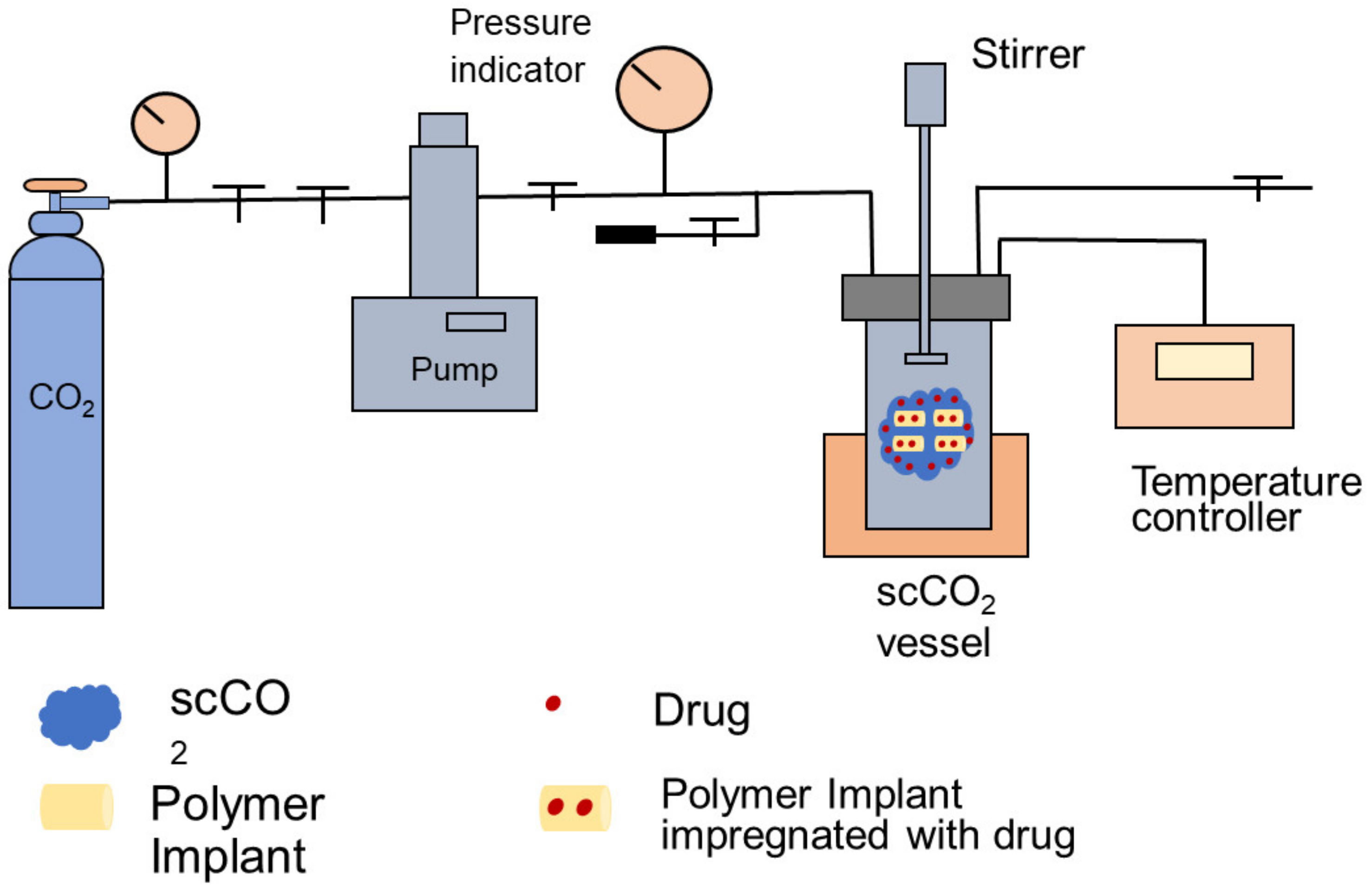 Pressure indicator

Stirrer

$CO_2$

Pump

Temperature controller

$scCO_2$ vessel

scCO
2

Drug

Polymer Implant

Polymer Implant impregnated with drug