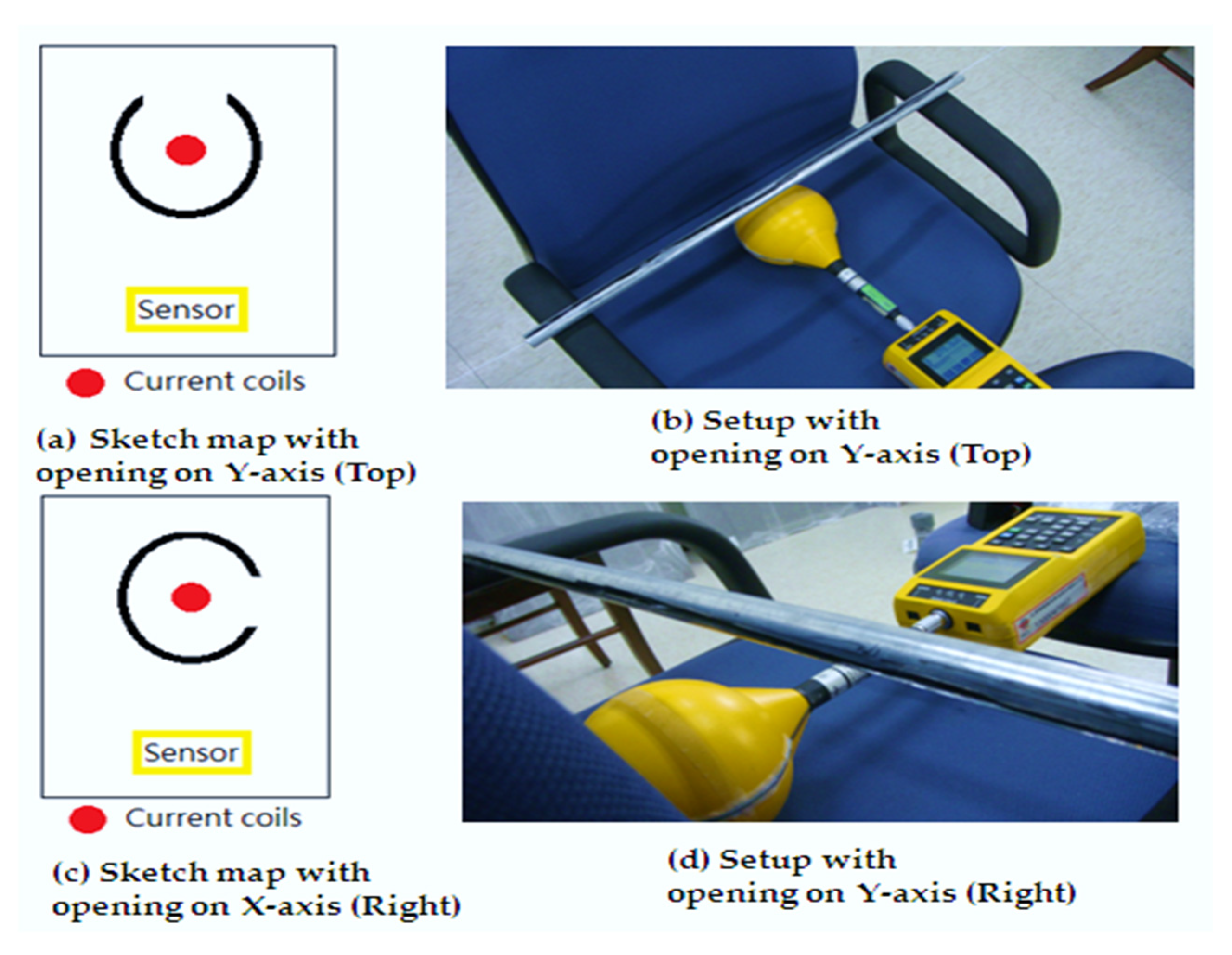 Sensor

Current coils

(a) Sketch map with opening on Y-axis (Top)

(b) Setup with opening on Y-axis (Top)

Sensor

Current coils

(c) Sketch map with opening on X-axis (Right)

(d) Setup with opening on Y-axis (Right)