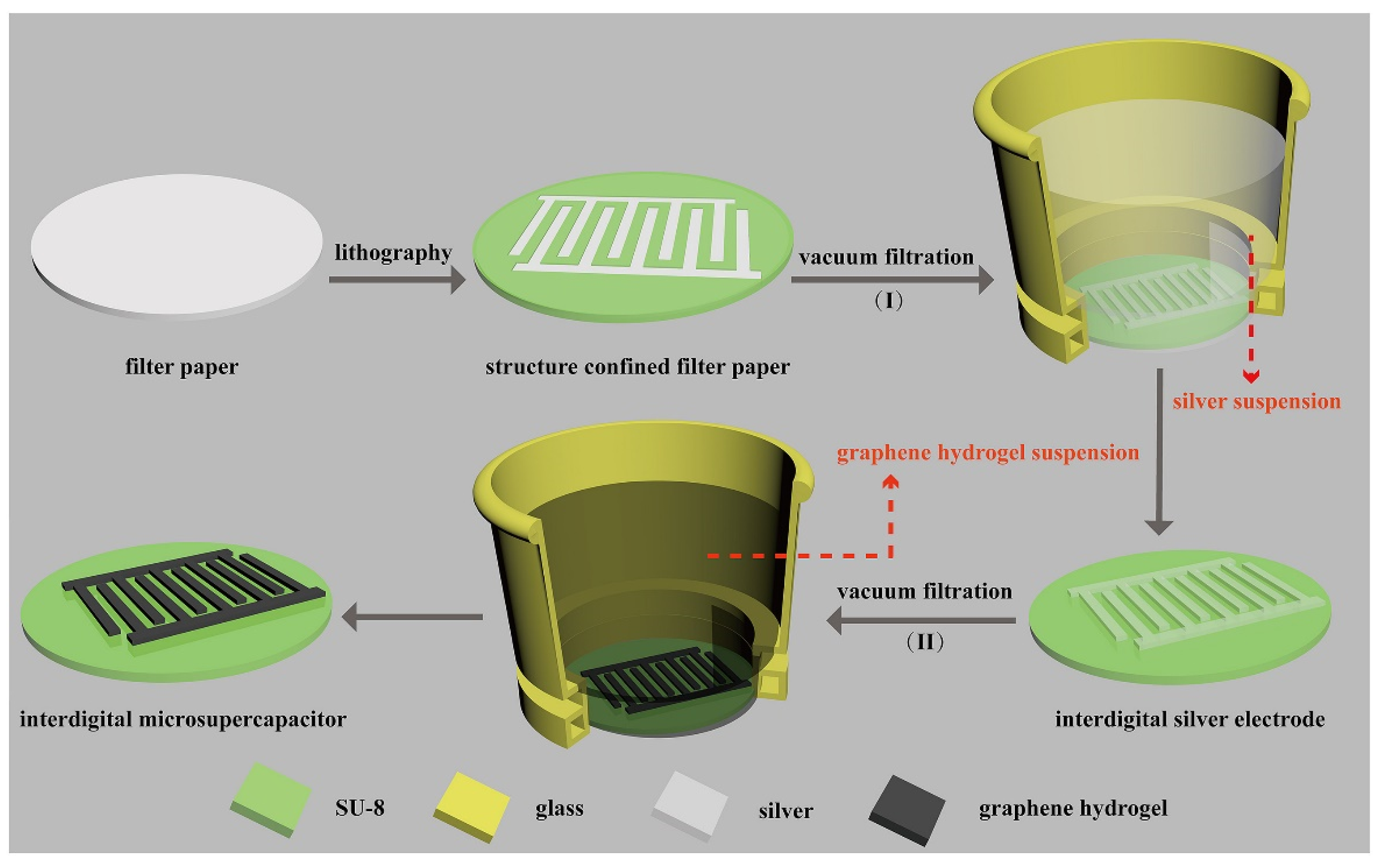 lithography

vacuum filtration

(I)

filter paper

structure confined filter paper

silver suspension

graphene hydrogel suspension

vacuum filtration

(II)

interdigital microsupercapacitor

interdigital silver electrode

SU-8

glass

silver

graphene hydrogel