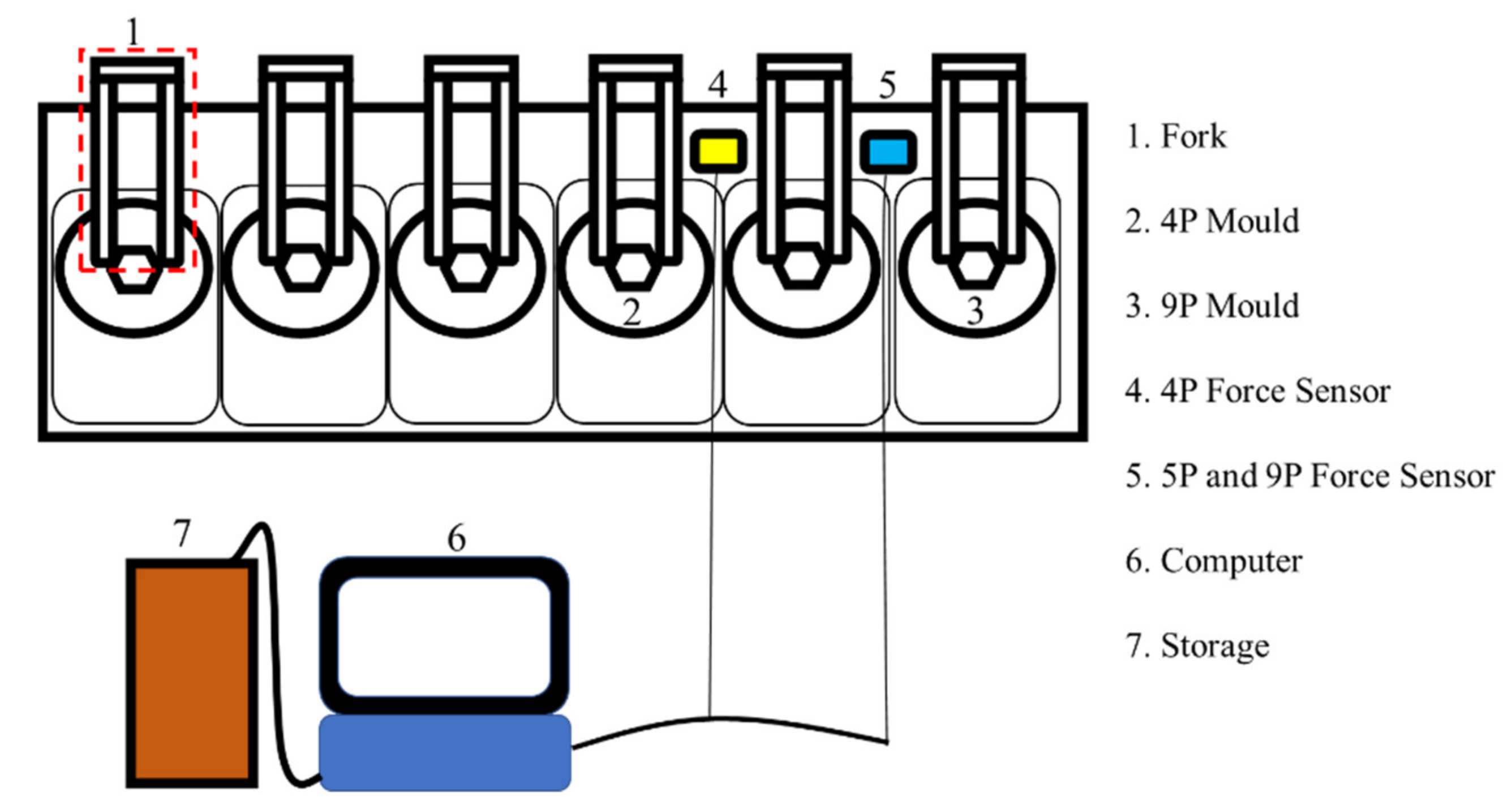 1
4
5
2
3
7
6

1. Fork

2. 4P Mould

3. 9P Mould

4. 4P Force Sensor

5. 5P and 9P Force Sensor

6. Computer

7. Storage