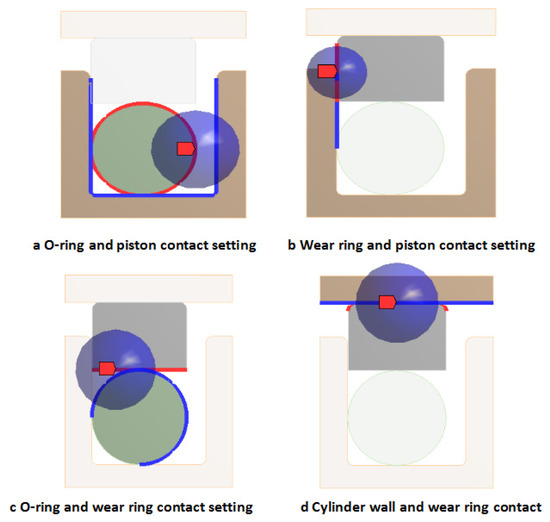 a O-ring and piston contact setting

b Wear ring and piston contact setting

c O-ring and wear ring contact setting

d Cylinder wall and wear ring contact