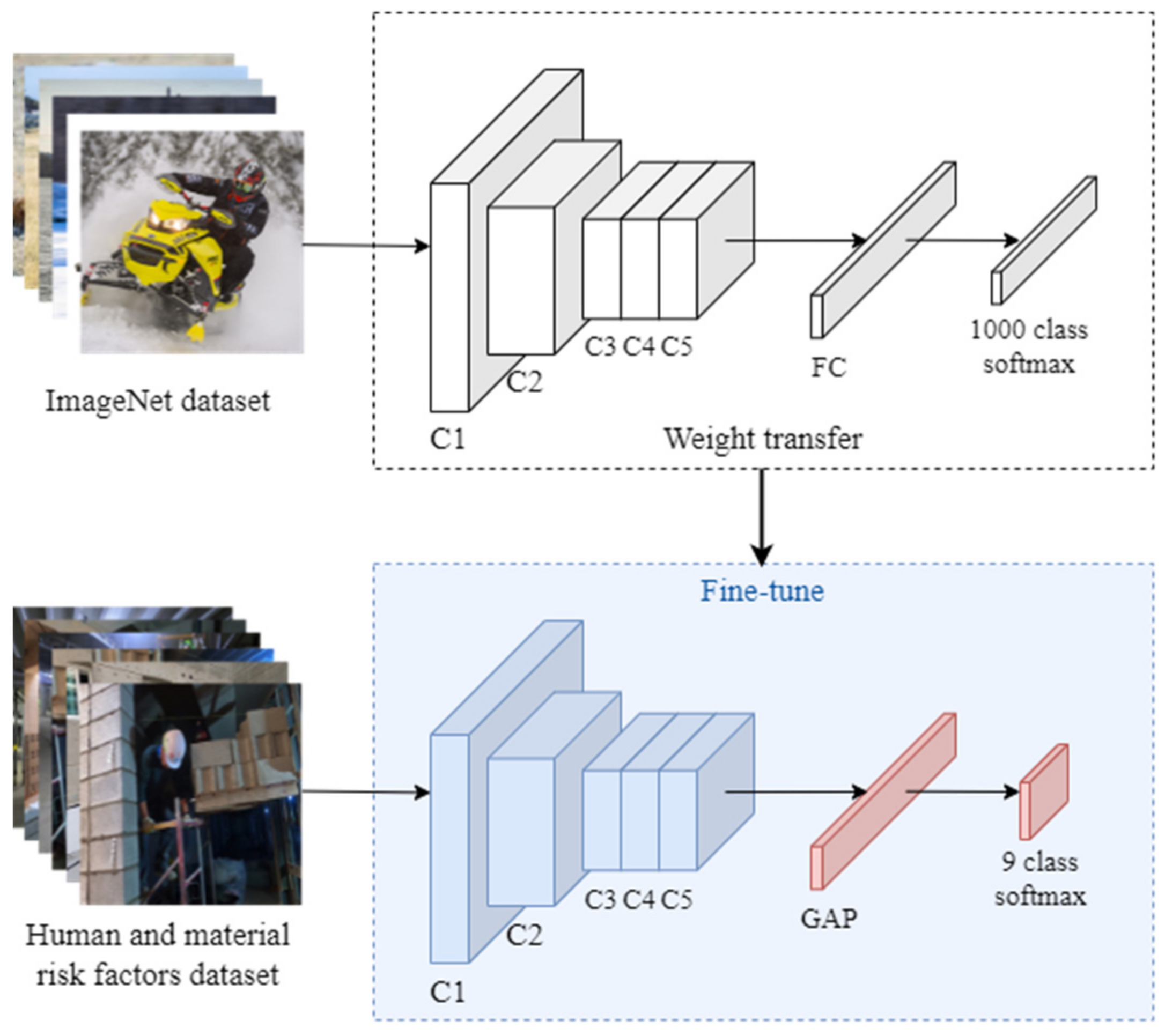 ImageNet dataset

C1

C2

C3 C4 C5

FC

1000 class softmax

Weight transfer

Fine-tune

Human and material risk factors dataset

C1

C2

C3 C4 C5

GAP

9 class softmax