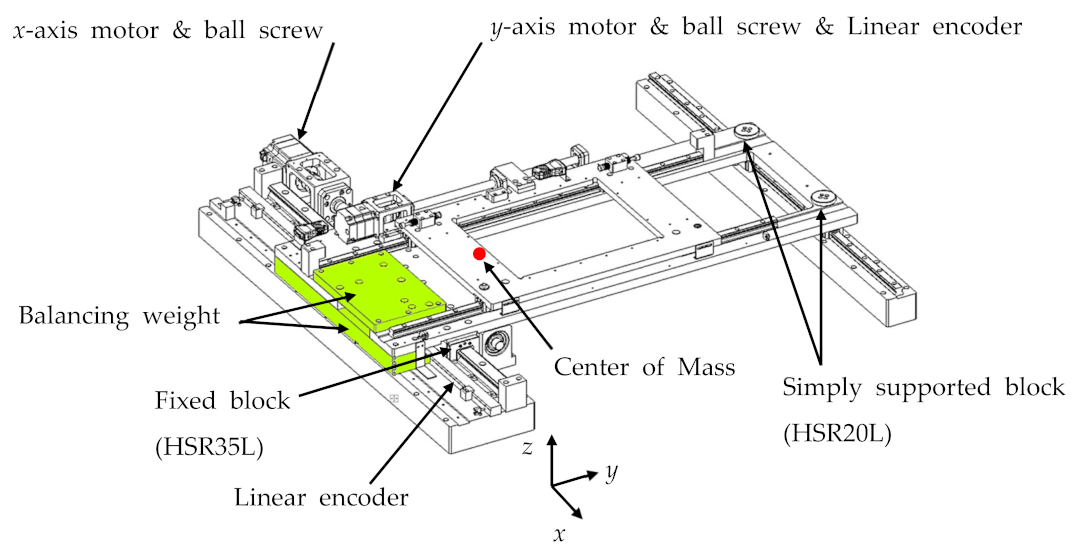 $x$-axis motor & ball screw

$y$-axis motor & ball screw & Linear encoder

Balancing weight

Center of Mass

Fixed block
(HSR35L)

Simply supported block
(HSR20L)

Linear encoder

$z$

$y$

$x$