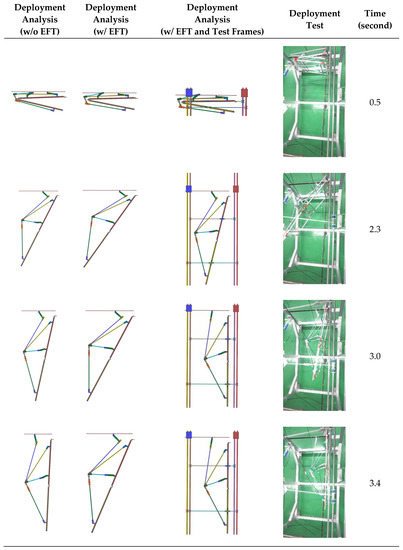 | Deployment Analysis (w/o EFT) | Deployment Analysis (w/ EFT) | Deployment Analysis (w/ EFT and Test Frames) | Deployment Test | Time (second) |
|---|---|---|---|---|
| | | | | 0.5 |
| | | | | 2.3 |
| | | | | 3.0 |
| | | | | 3.4 |