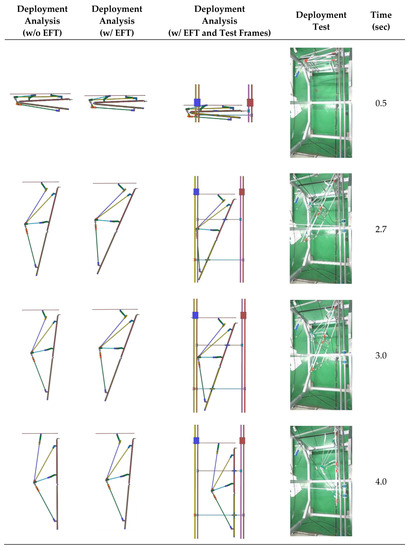 | Deployment Analysis (w/o EFT) | Deployment Analysis (w/ EFT) | Deployment Analysis (w/ EFT and Test Frames) | Deployment Test | Time (sec) |
|---|---|---|---|---|
| | | | | 0.5 |
| | | | | 2.7 |
| | | | | 3.0 |
| | | | | 4.0 |