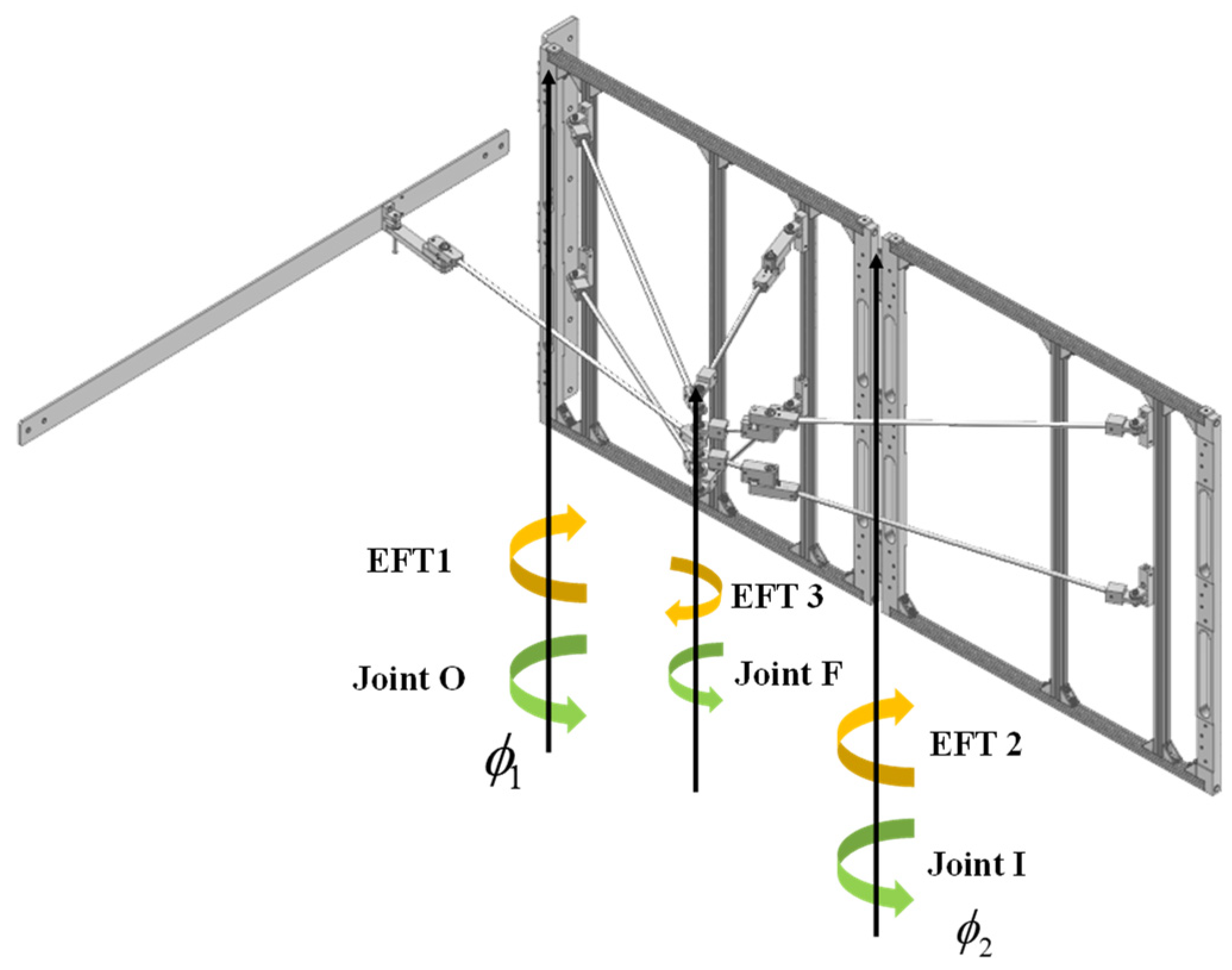 EFT1

EFT 3

Joint O

Joint F

$\phi_1$

EFT 2

Joint I

$\phi_2$