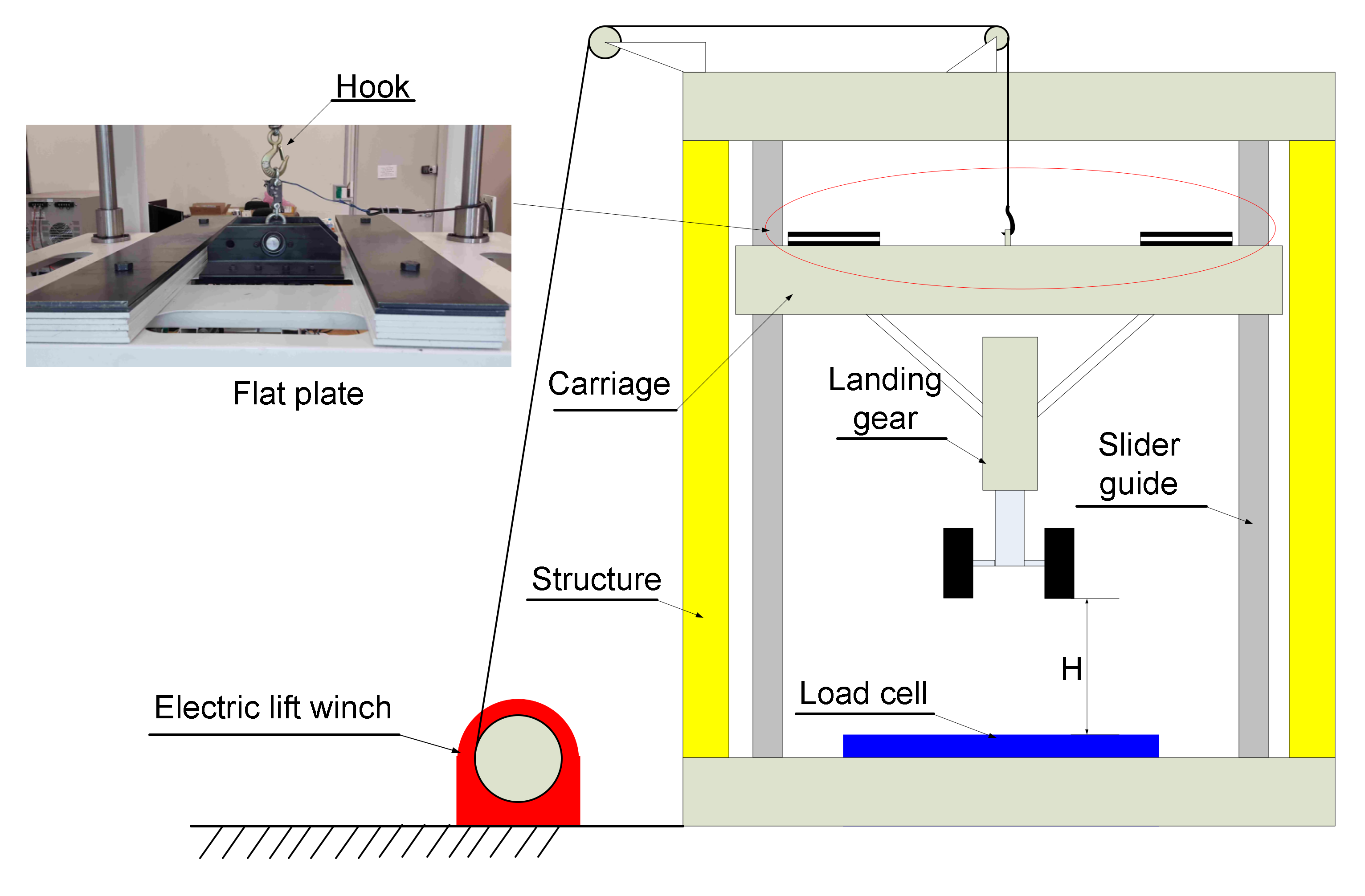 Hook

Flat plate

Carriage

Landing gear

Slider guide

Structure

H

Load cell

Electric lift winch