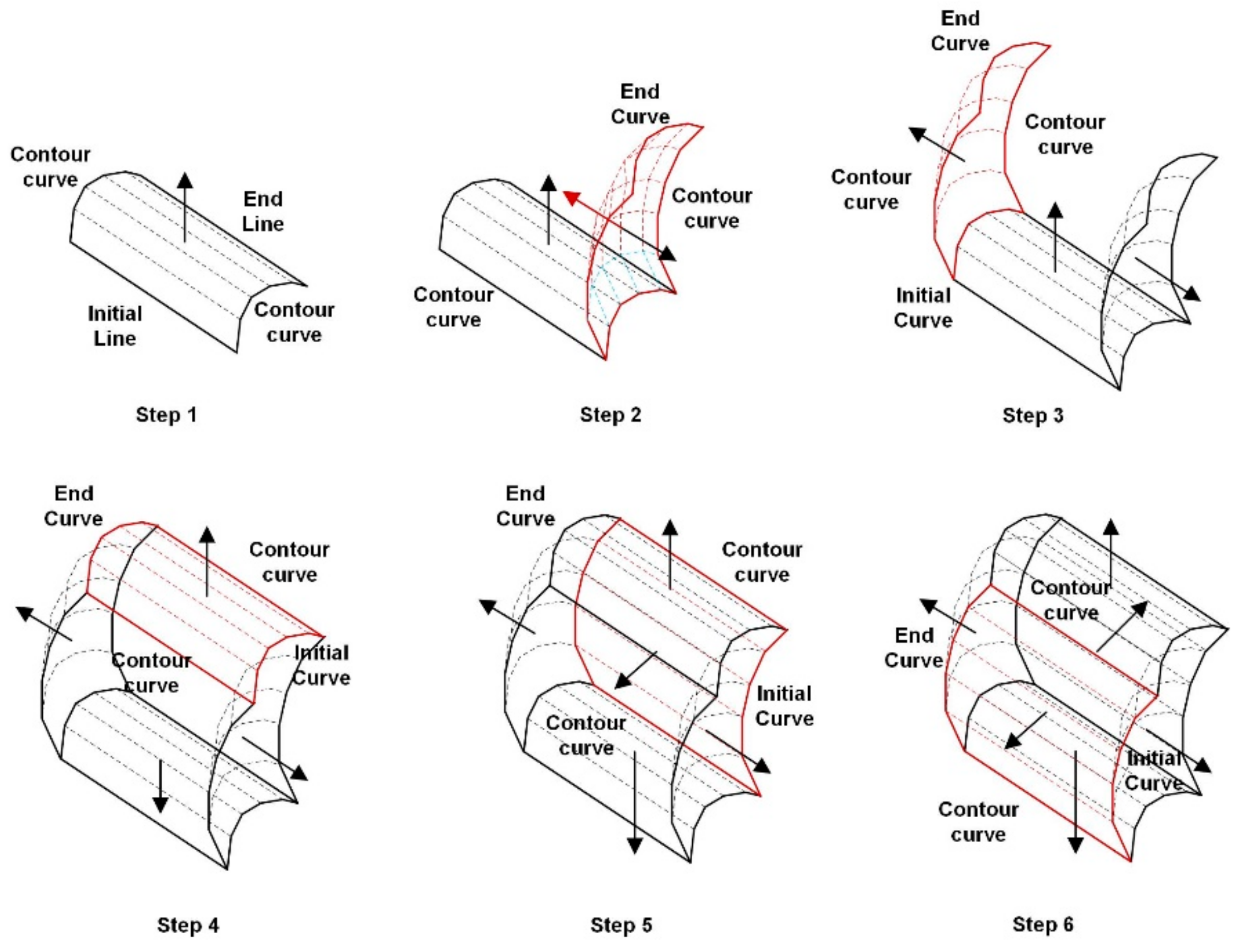 Contour curve

End Line

Initial Line

Contour curve

Step 1

End Curve

Contour curve

Contour curve

Step 2

End Curve

Contour curve

Contour curve

Initial Curve

Step 3

End Curve

Contour curve

Contour curve

Initial Curve

Step 4

End Curve

Contour curve

Initial Curve

Contour curve

Step 5

Contour curve

End Curve

Initial Curve

Contour curve

Step 6