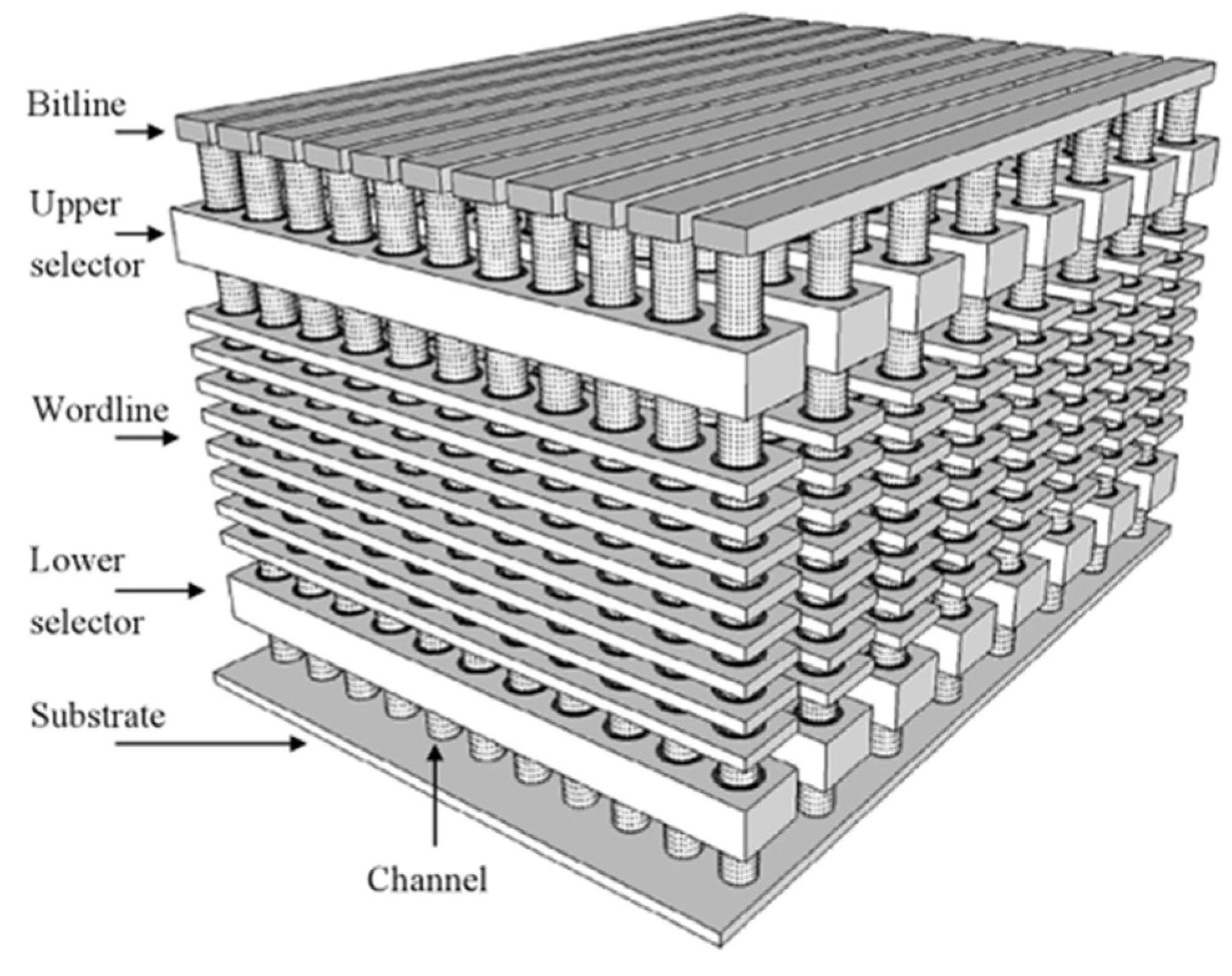 Bitline

Upper selector

Wordline

Lower selector

Substrate

Channel