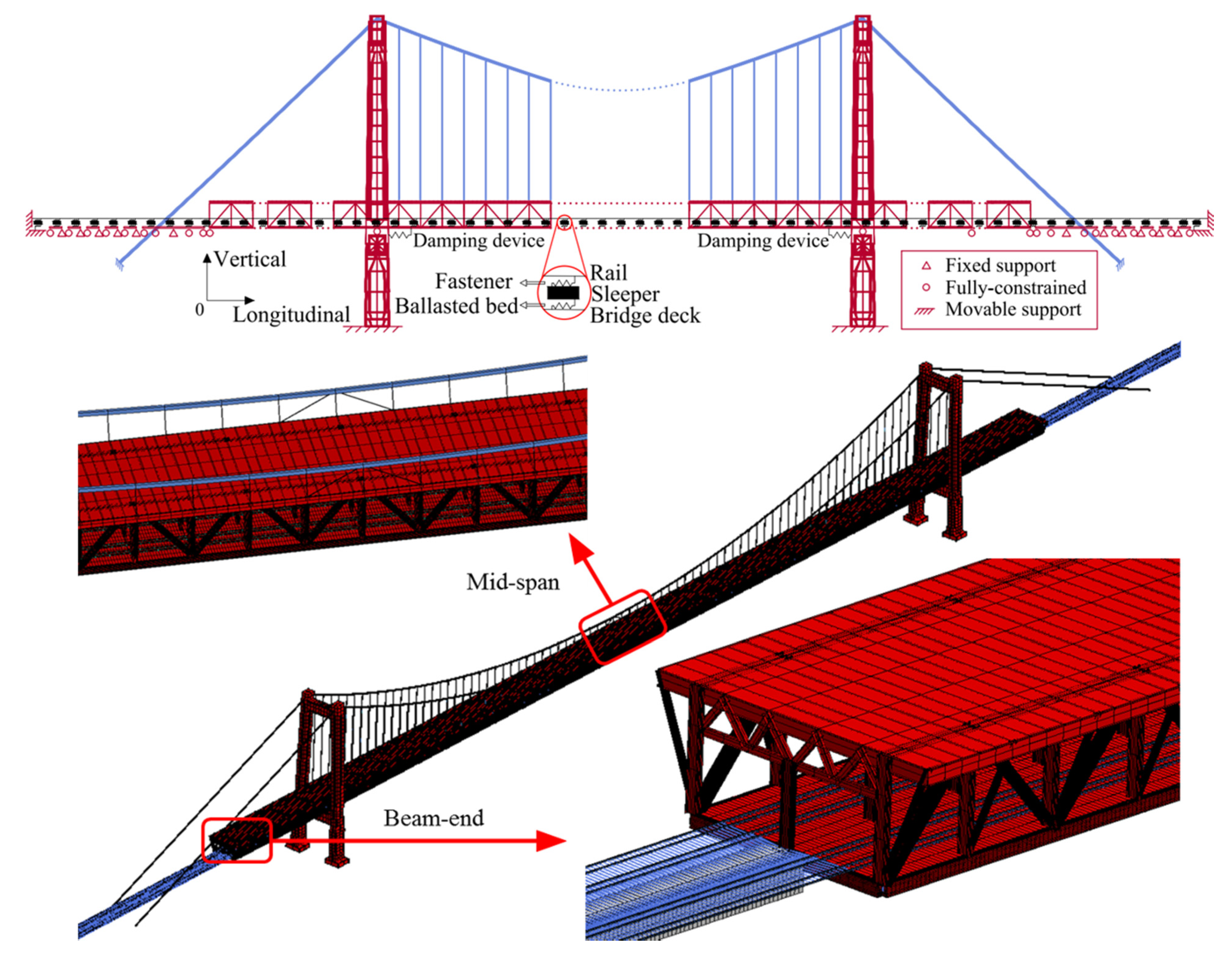 Damping device

Damping device

Vertical

0

Longitudinal

Fastener

Ballasted bed

Rail

Sleeper

Bridge deck

Fixed support

Fully-constrained

Movable support

Mid-span

Beam-end