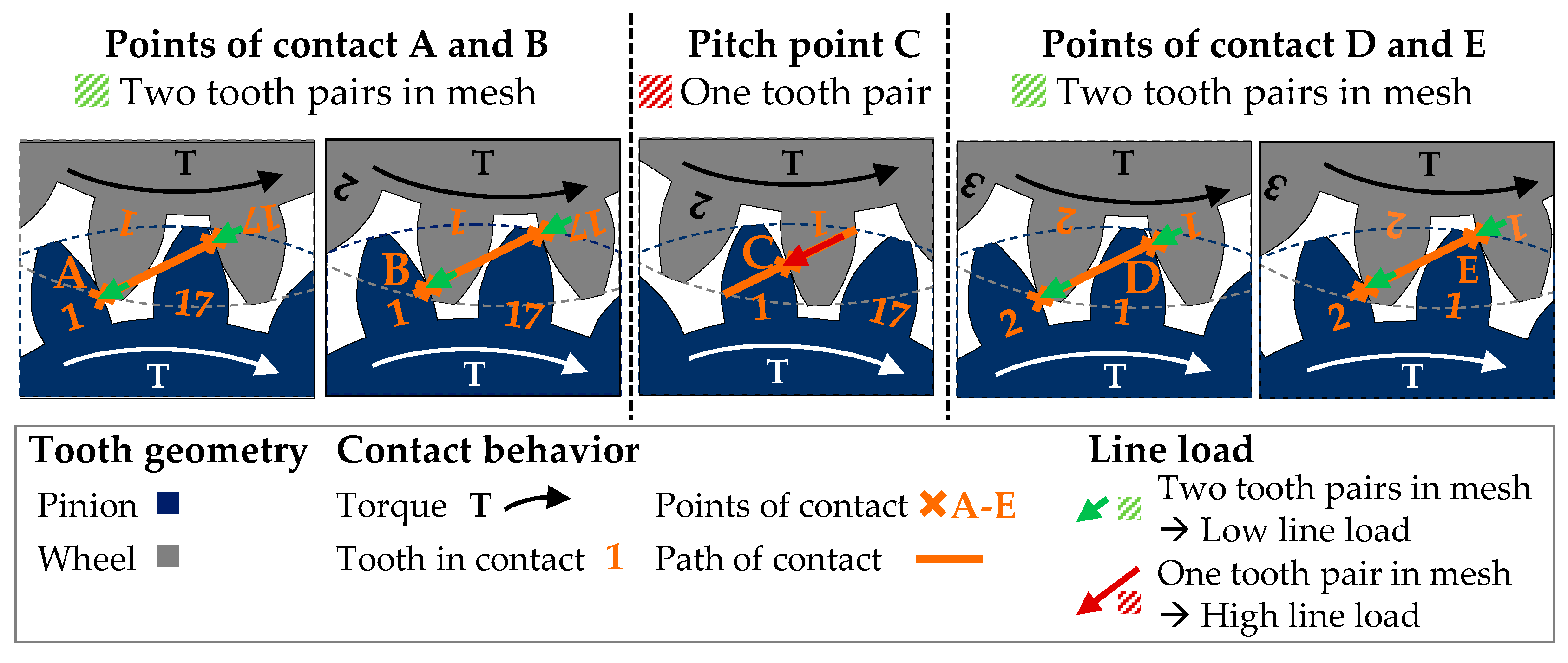 Points of contact A and B
Two tooth pairs in mesh

Pitch point C
One tooth pair

Points of contact D and E
Two tooth pairs in mesh

T
1 17
A
1 17
T

T
2 1 17
B
1 17
T

T
2 1
C
1 17
T

T
3 2 1
D
2 1
T

T
3 2 1
E
2 1
T

Tooth geometry
Pinion
Wheel

Contact behavior
Torque T
Tooth in contact 1
Points of contact A-E
Path of contact

Line load
Two tooth pairs in mesh
→ Low line load
One tooth pair in mesh
→ High line load