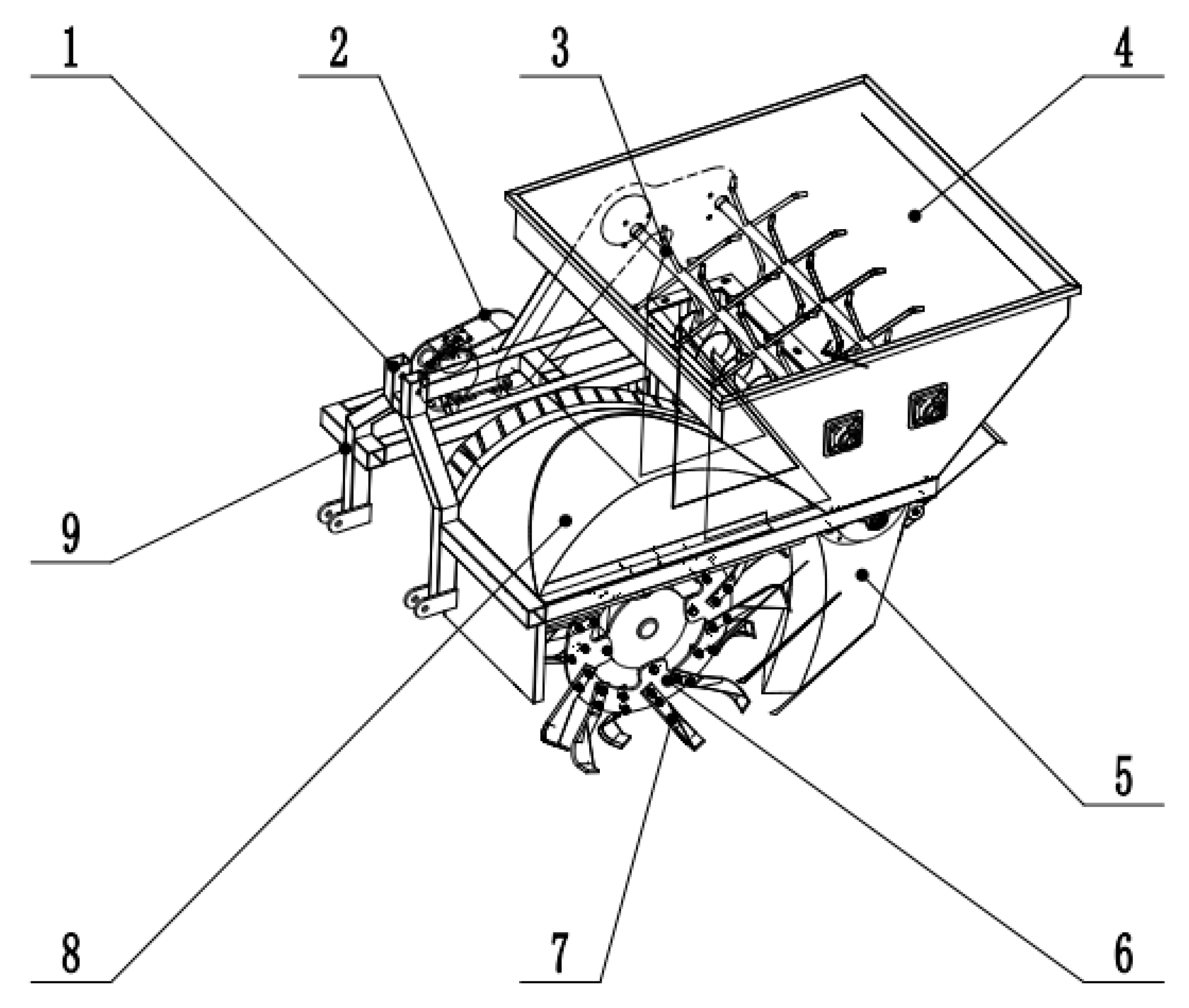 1
2
3
4
9
5
8
7
6