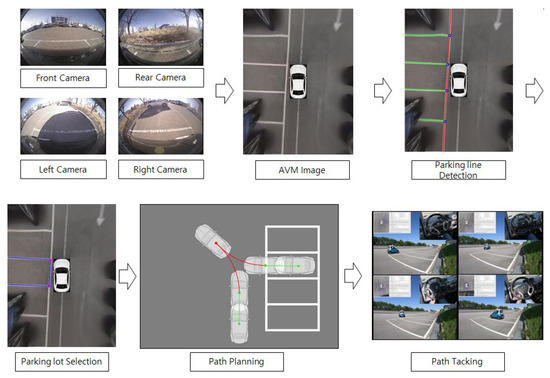 Front Camera

Rear Camera

Left Camera

Right Camera

AVM Image

Parking line Detection

Parking lot Selection

Path Planning

Path Tacking