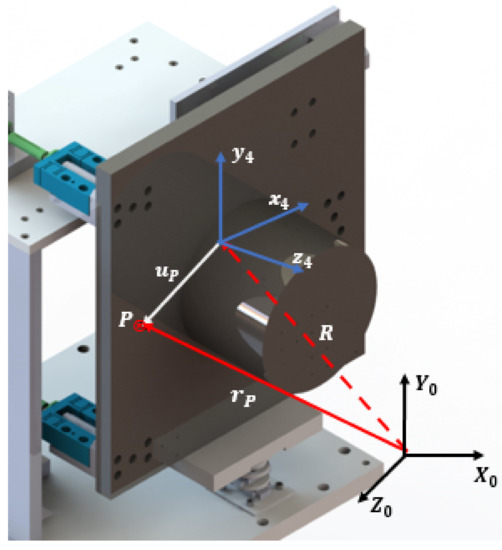 $y_4$
$x_4$
$z_4$
$u_P$
$P$
$R$
$r_P$
$Y_0$
$X_0$
$Z_0$