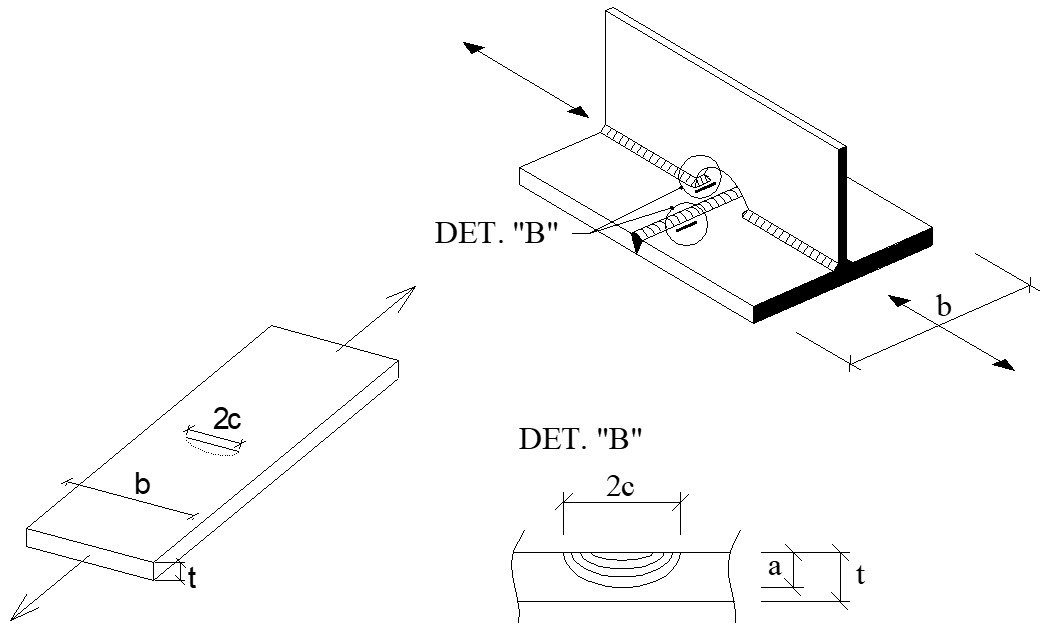 DET. "B"

b

2c

b

t

DET. "B"

2c

a

t