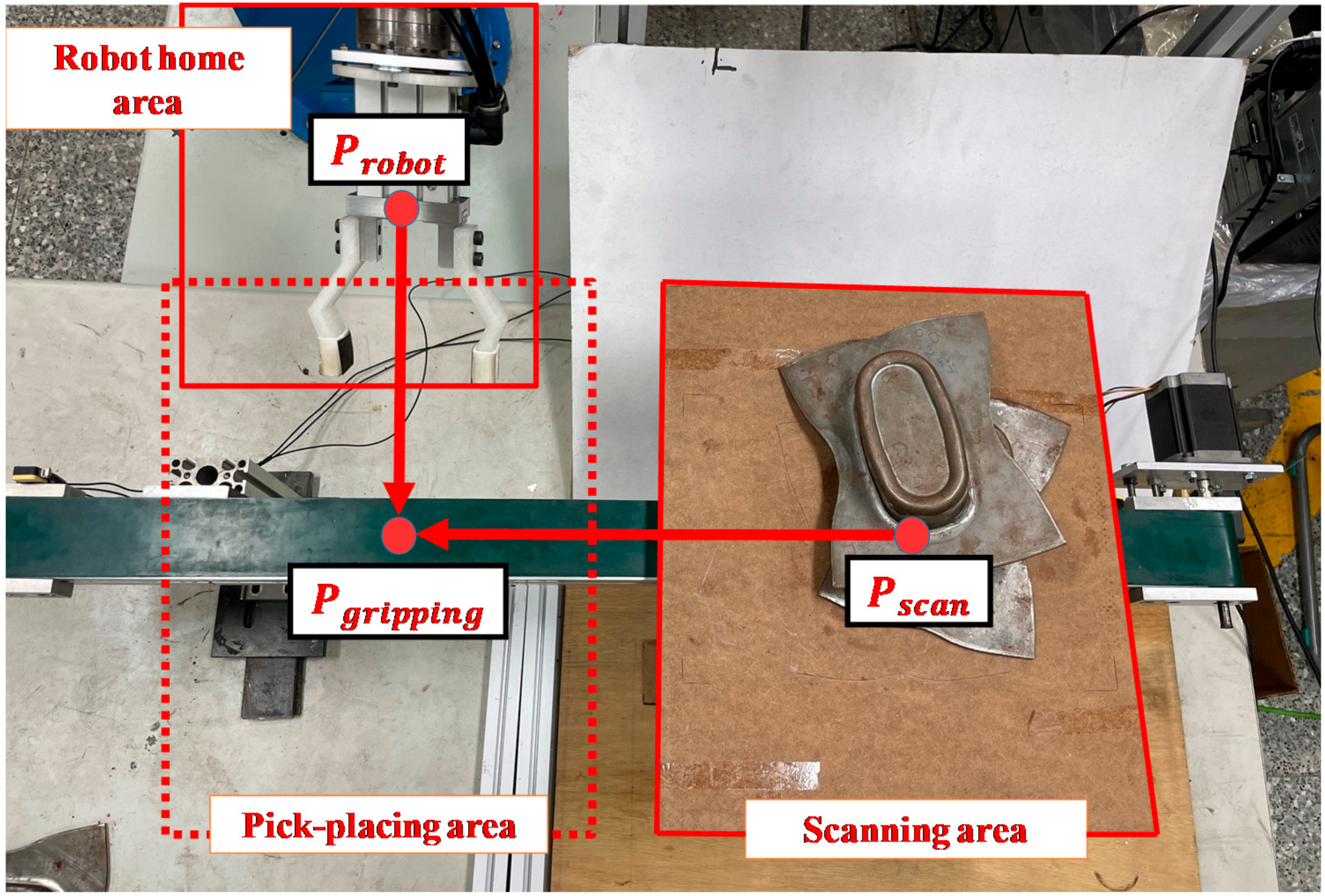 Robot home area

$P_{robot}$

$P_{gripping}$

$P_{scan}$

Pick-placing area

Scanning area