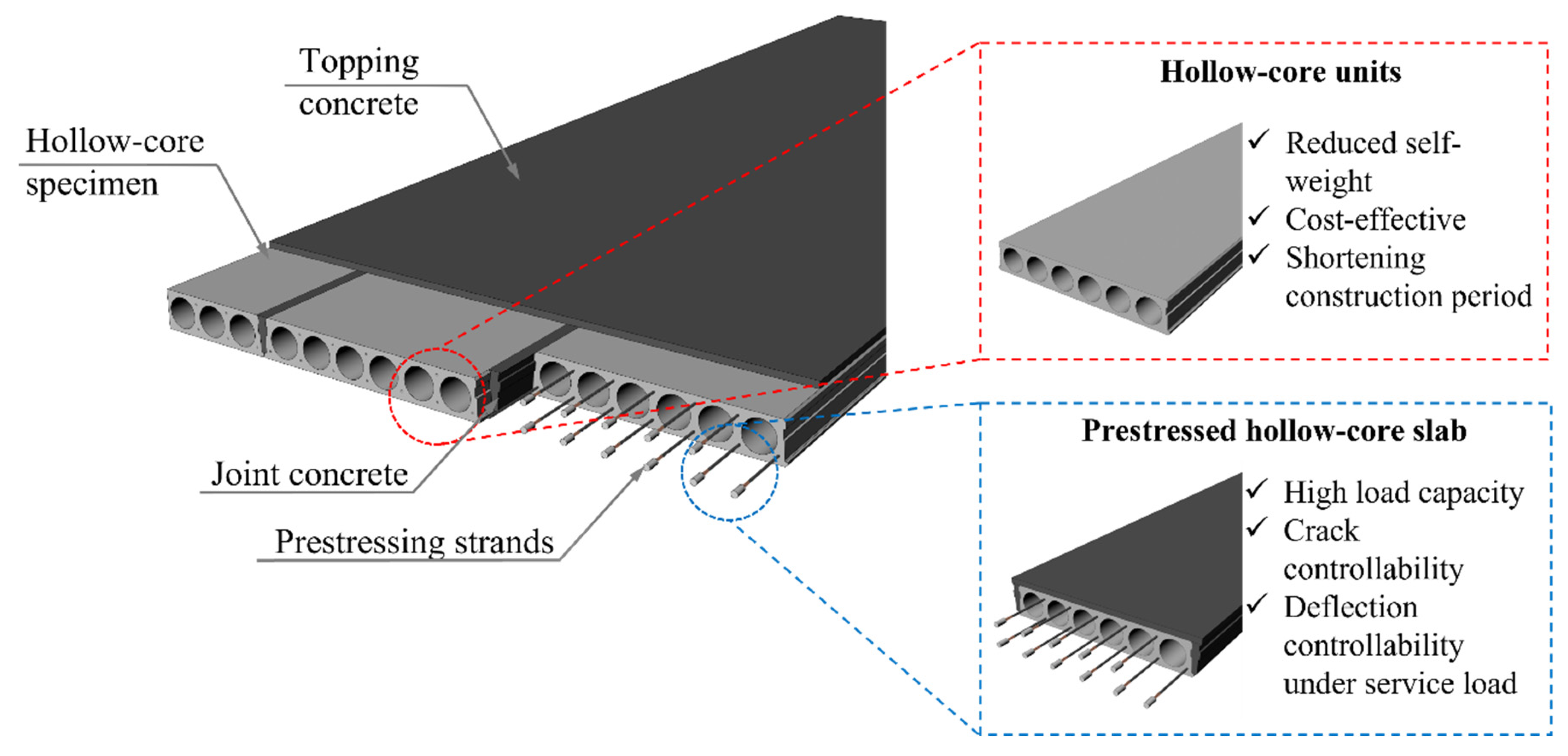 Topping concrete

Hollow-core specimen

Joint concrete

Prestressing strands

Hollow-core units

✓ Reduced self-weight
✓ Cost-effective
✓ Shortening construction period

Prestressed hollow-core slab

✓ High load capacity
✓ Crack controllability
✓ Deflection controllability under service load