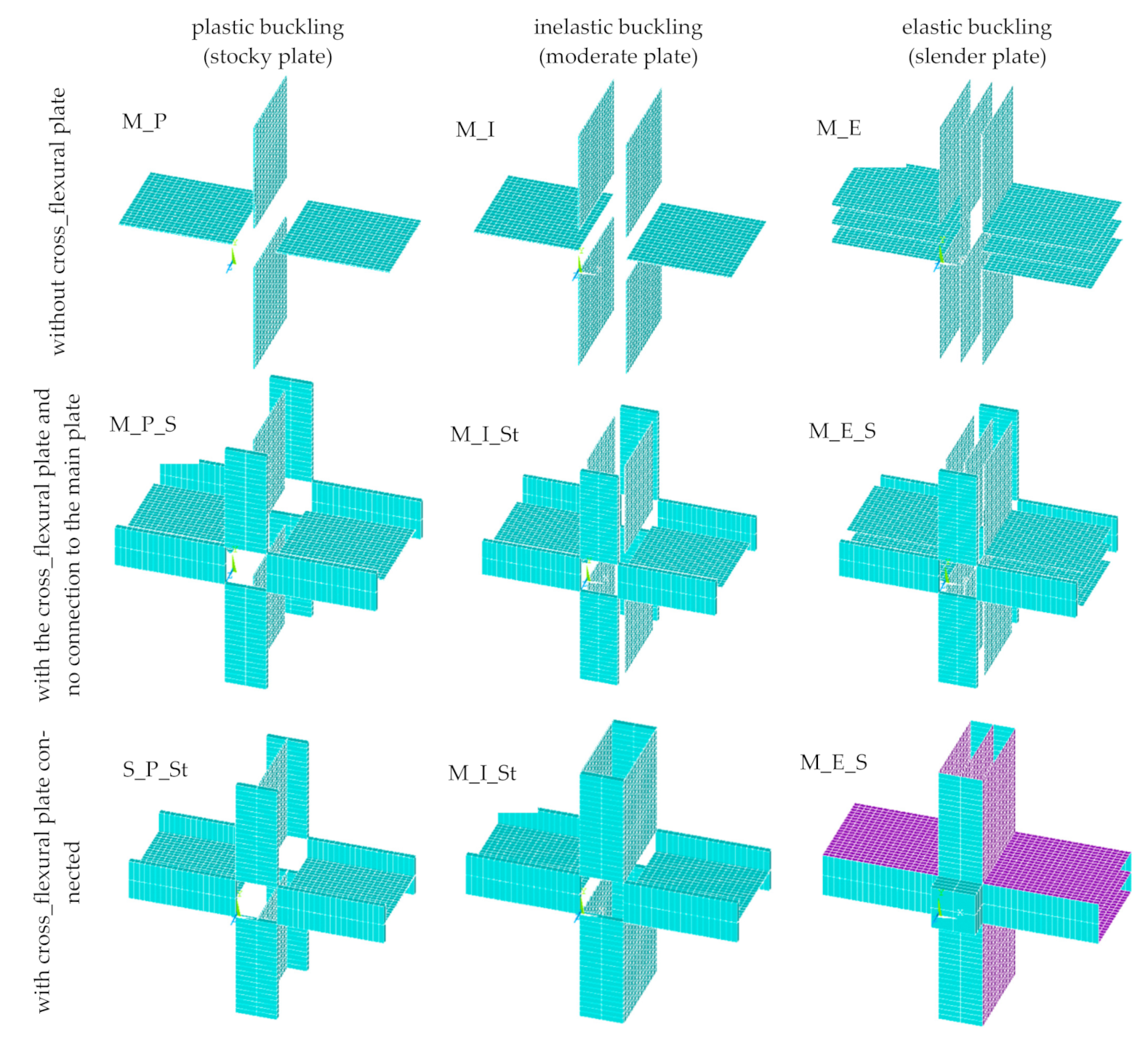 plastic buckling (stocky plate)

inelastic buckling (moderate plate)

elastic buckling (slender plate)

without cross_flexural plate

M_P

M_I

M_E

with the cross_flexural plate and no connection to the main plate

M_P_S

M_I_St

M_E_S

with cross_flexural plate connected

S_P_St

M_I_St

M_E_S