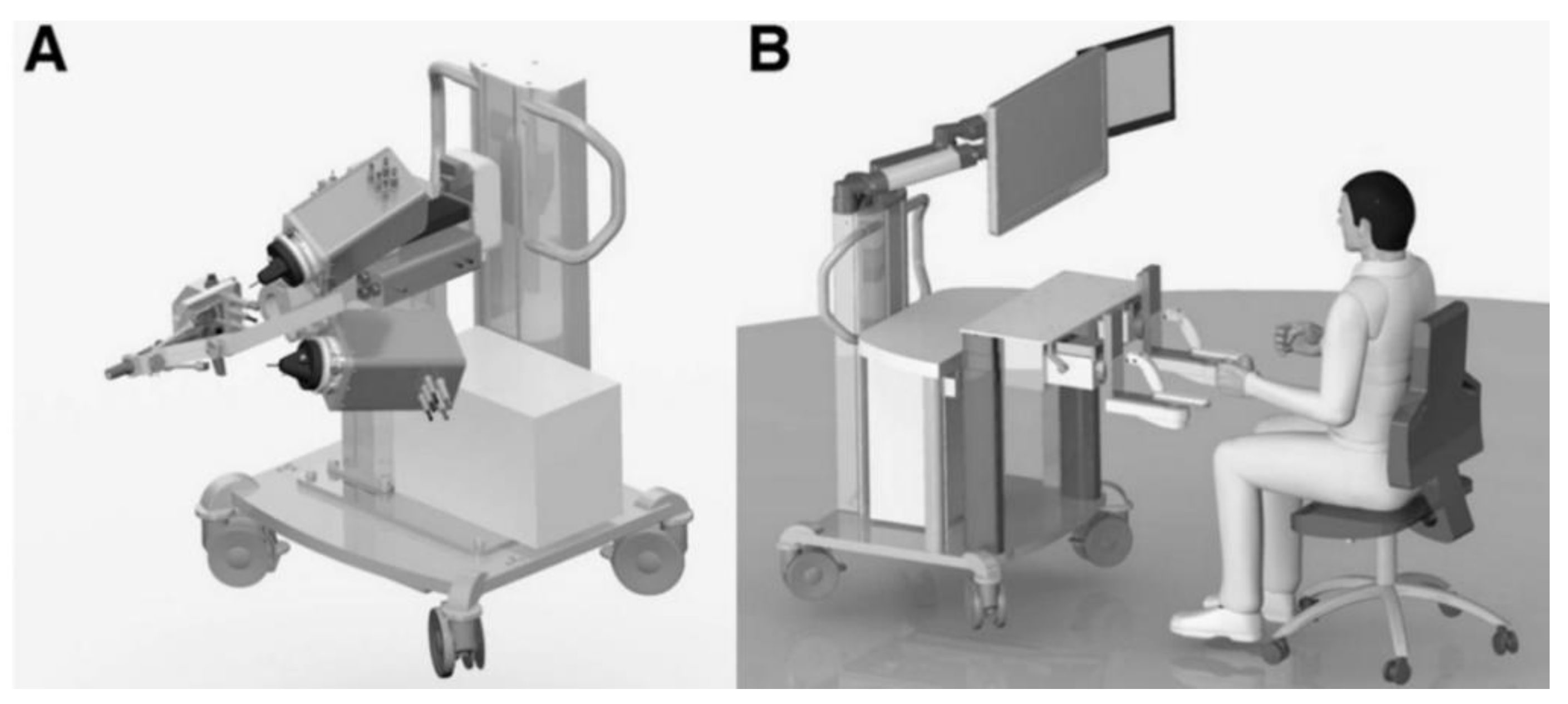 A

B