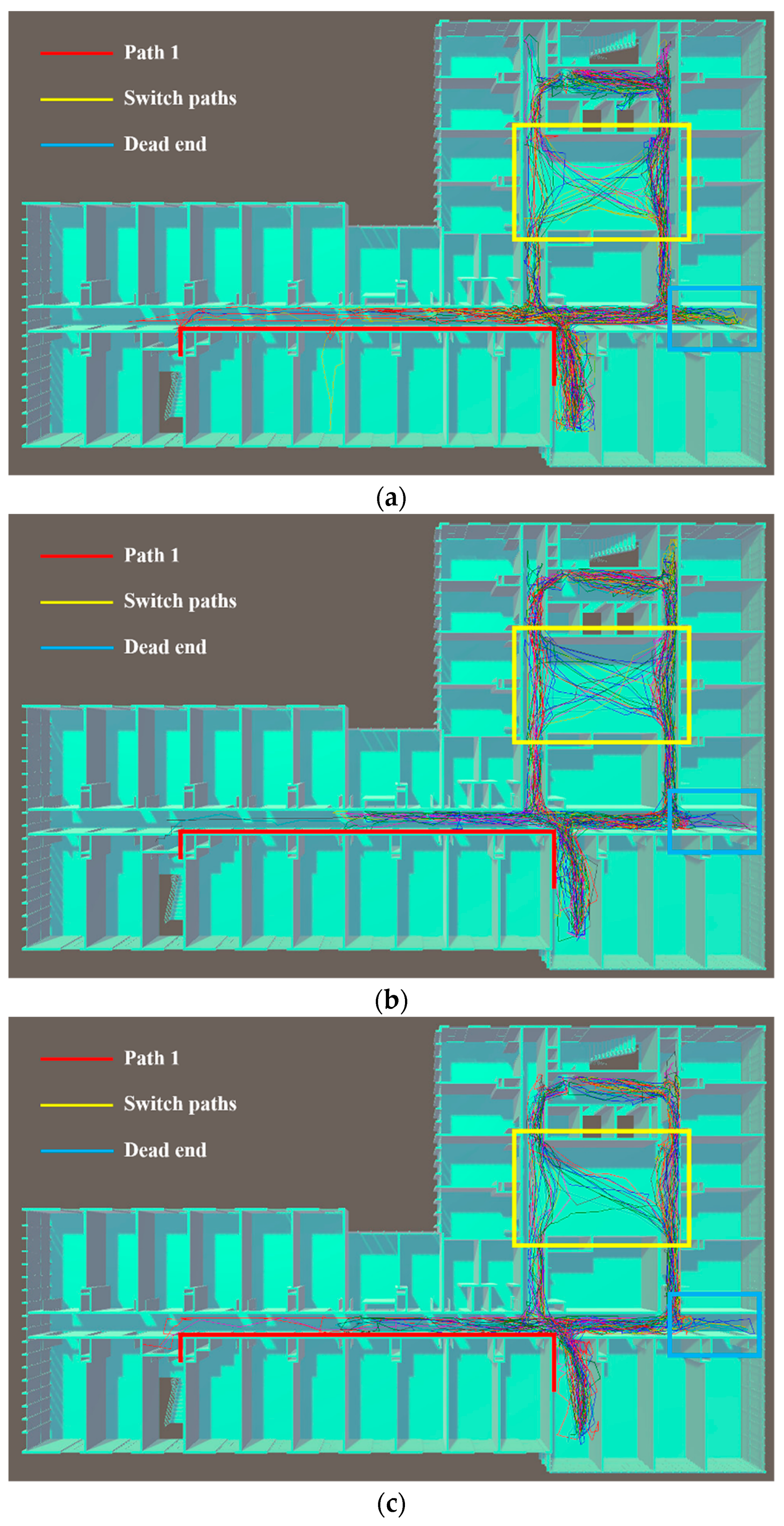 Path 1
Switch paths
Dead end

(a)

Path 1
Switch paths
Dead end

(b)

Path 1
Switch paths
Dead end

(c)