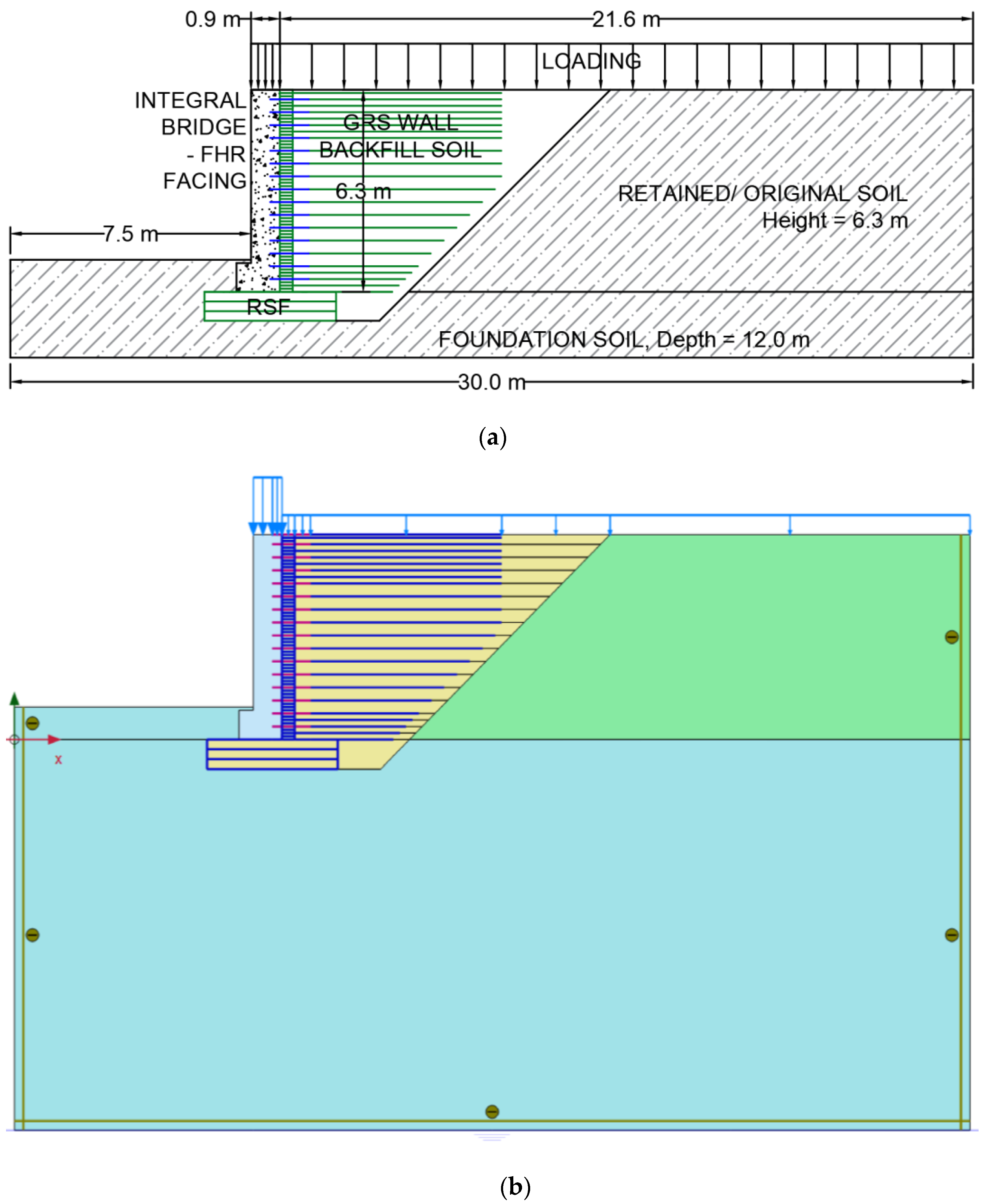 0.9 m
21.6 m
LOADING
INTEGRAL BRIDGE - FHR FACING
GRS WALL BACKFILL SOIL
6.3 m
RETAINED/ ORIGINAL SOIL Height = 6.3 m
7.5 m
RSF
FOUNDATION SOIL, Depth = 12.0 m
30.0 m
(a)
x
(b)