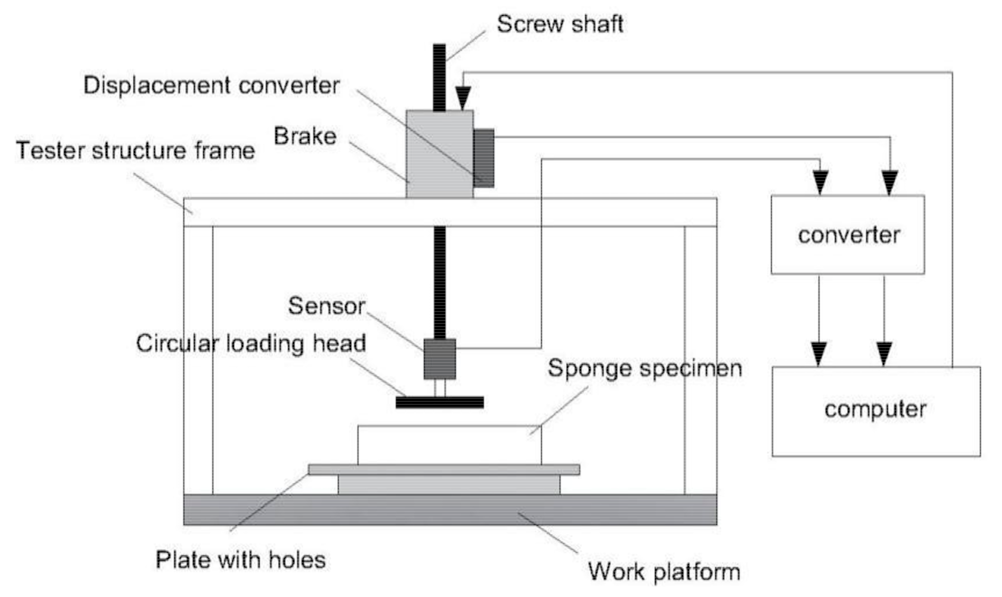 Screw shaft
Displacement converter
Brake
Tester structure frame
converter
Sensor
Circular loading head
Sponge specimen
computer
Plate with holes
Work platform